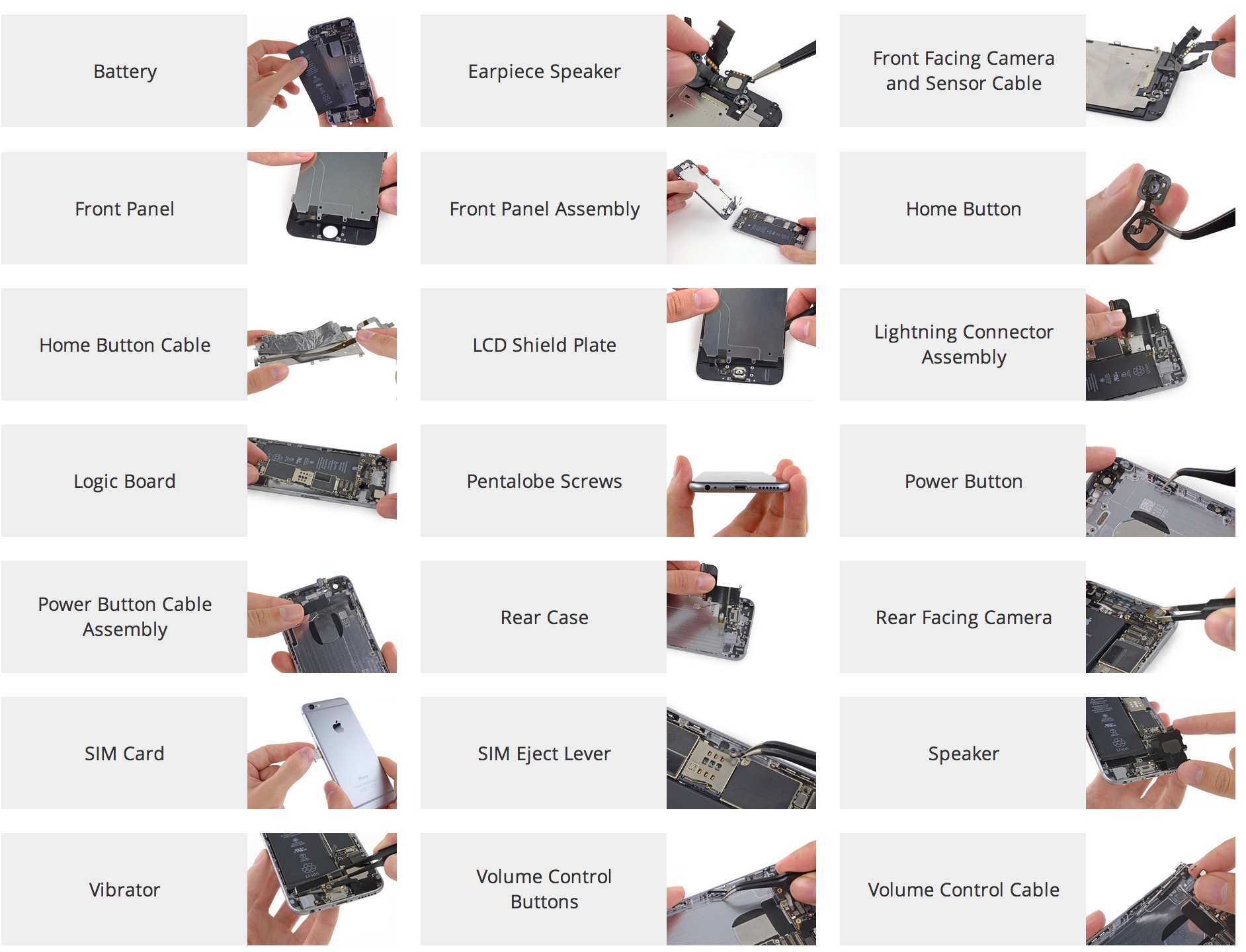 Battery

Earpiece Speaker

Front Facing Camera and Sensor Cable

Front Panel

Front Panel Assembly

Home Button

Home Button Cable

LCD Shield Plate

Lightning Connector Assembly

Logic Board

Pentalobe Screws

Power Button

Power Button Cable Assembly

Rear Case

Rear Facing Camera

SIM Card

SIM Eject Lever

Speaker

Vibrator

Volume Control Buttons

Volume Control Cable