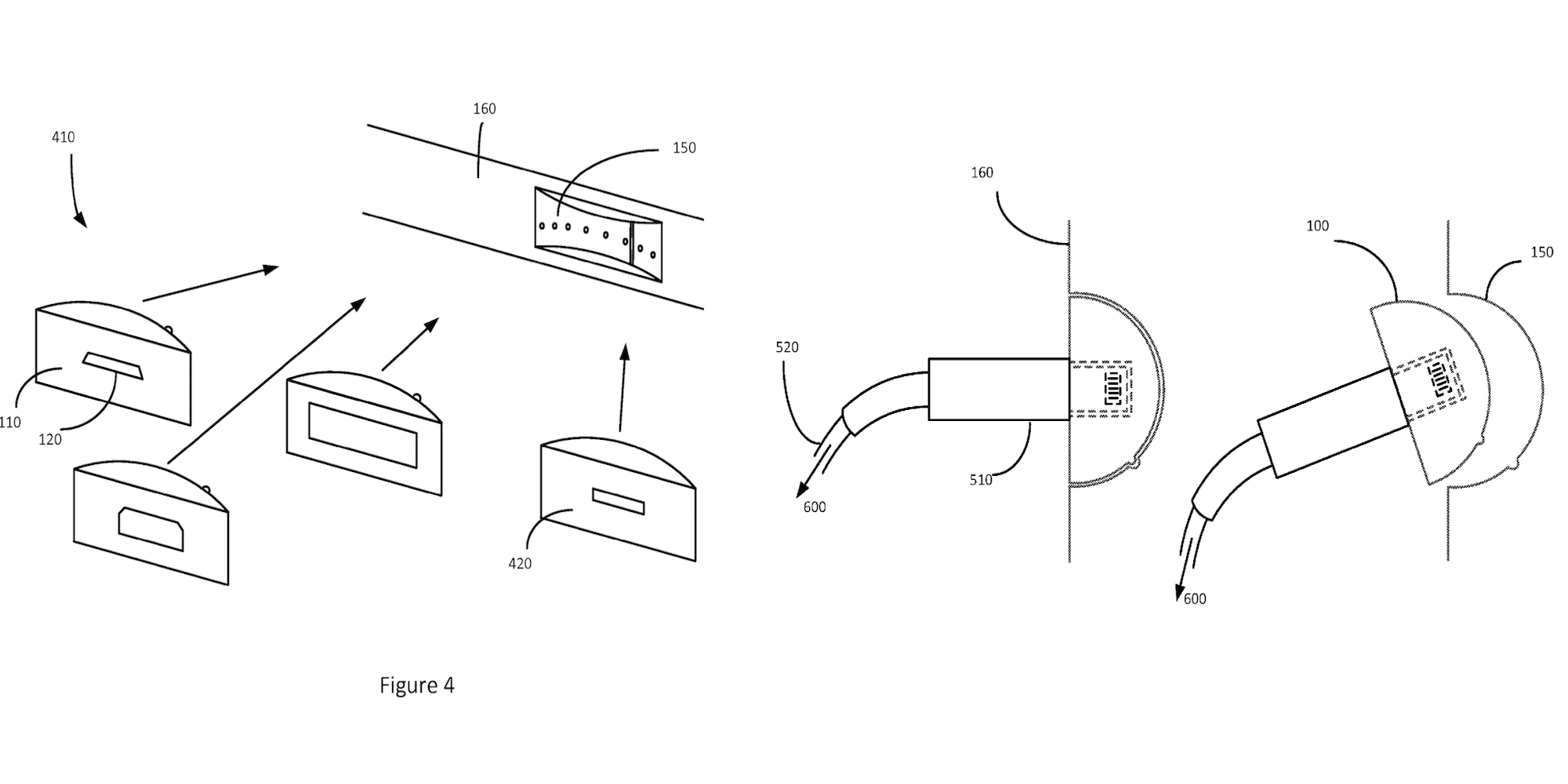 410

160

150

110

120

420

Figure 4

160

520

510

600

100

150

600