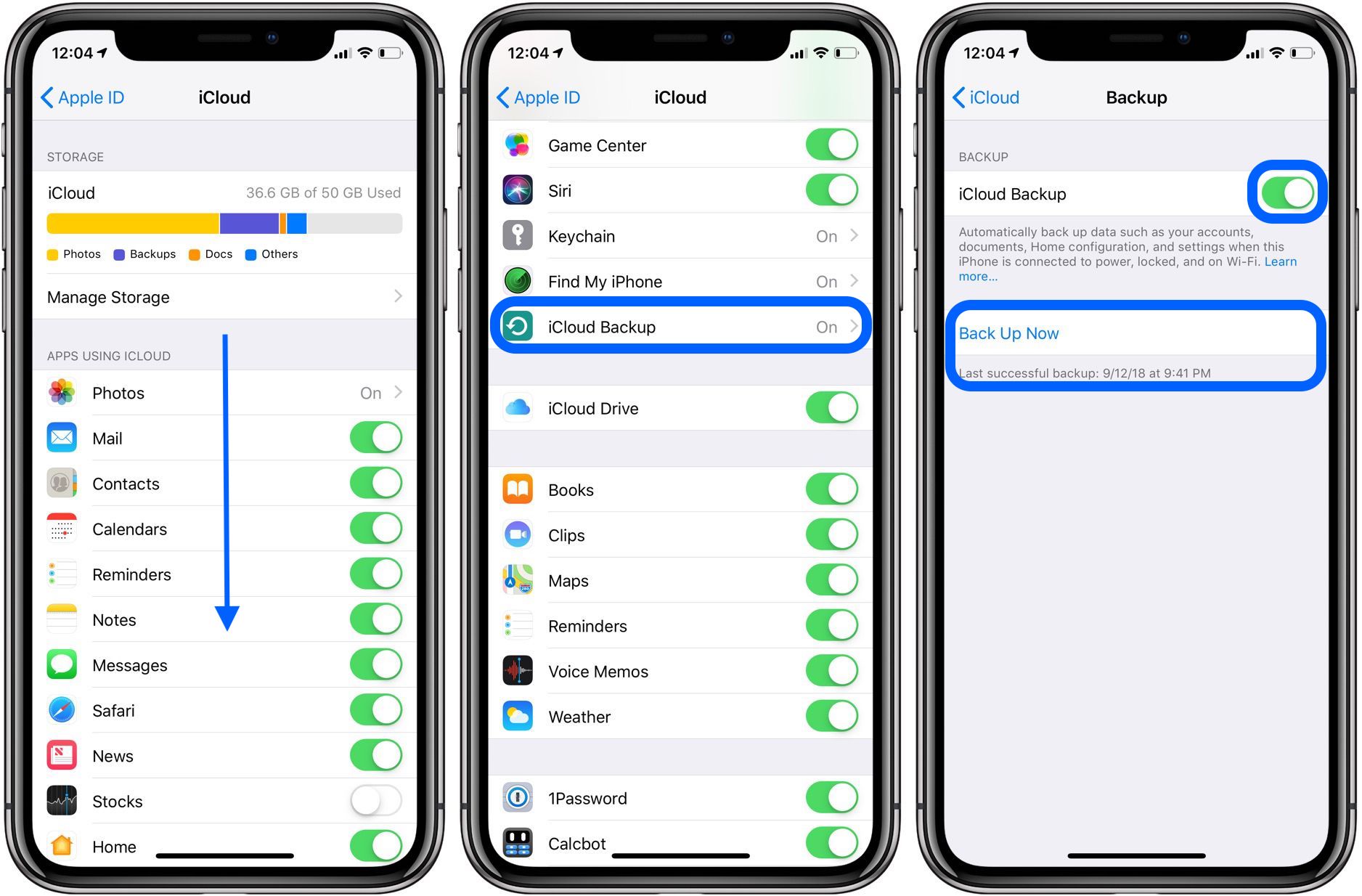 12:04

Apple ID iCloud

STORAGE

iCloud 36.6 GB of 50 GB Used

Photos Backups Docs Others

Manage Storage

APPS USING ICLOUD

Photos On

Mail

Contacts

Calendars

Reminders

Notes

Messages

Safari

News

Stocks

Home

12:04

Apple ID iCloud

Game Center

Siri

Keychain On

Find My iPhone On

iCloud Backup On

iCloud Drive

Books

Clips

Maps

Reminders

Voice Memos

Weather

1Password

Calcbot

12:04

iCloud Backup

BACKUP

iCloud Backup

Automatically back up data such as your accounts, documents, Home configuration, and settings when this iPhone is connected to power, locked, and on Wi-Fi. Learn more...

Back Up Now

Last successful backup: 9/12/18 at 9:41 PM