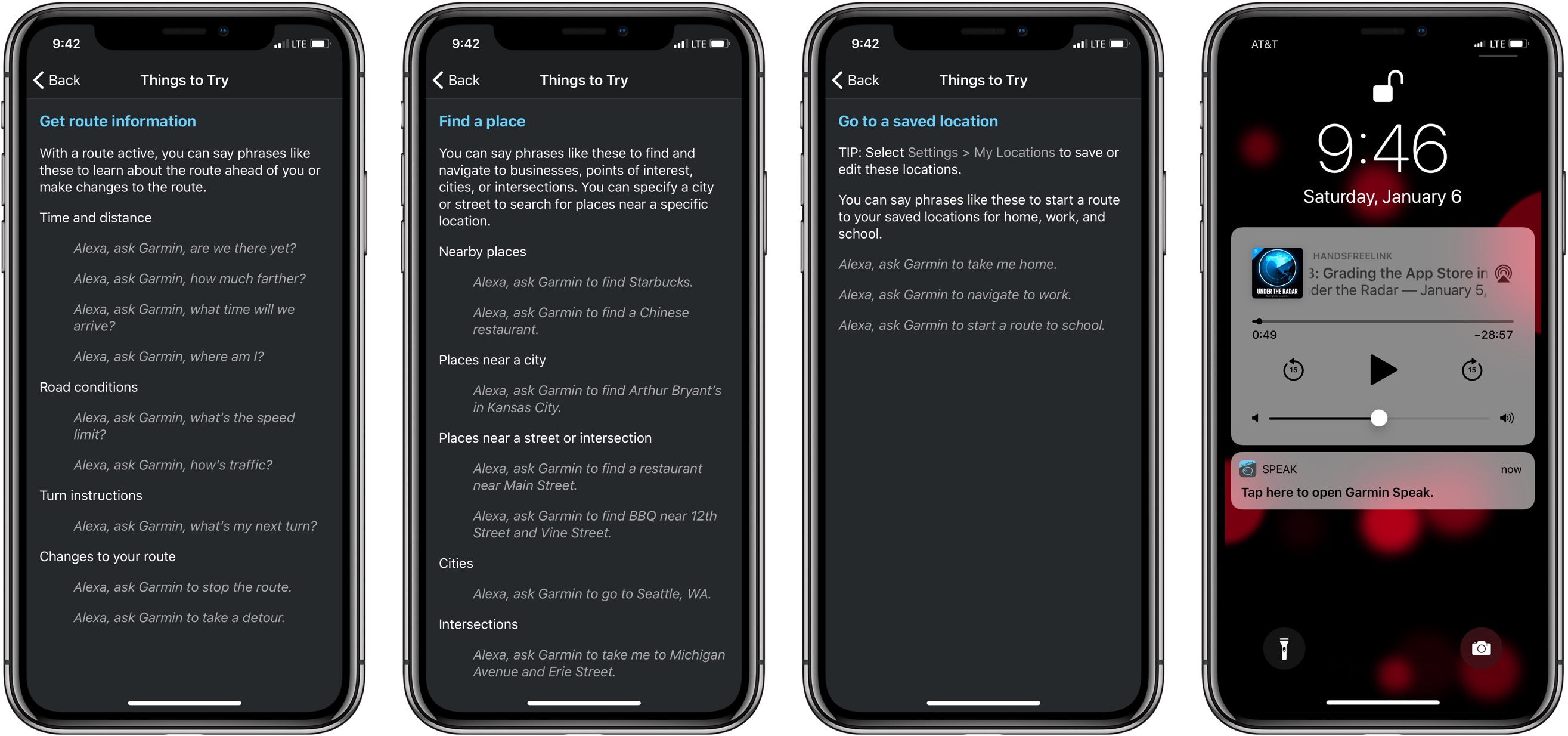 9:42 LTE

Back Things to Try

Get route information

With a route active, you can say phrases like these to learn about the route ahead of you or make changes to the route.

Time and distance

Alexa, ask Garmin, are we there yet?

Alexa, ask Garmin, how much farther?

Alexa, ask Garmin, what time will we arrive?

Alexa, ask Garmin, where am I?

Road conditions

Alexa, ask Garmin, what's the speed limit?

Alexa, ask Garmin, how's traffic?

Turn instructions

Alexa, ask Garmin, what's my next turn?

Changes to your route

Alexa, ask Garmin to stop the route.

Alexa, ask Garmin to take a detour.

9:42 LTE

Back Things to Try

Find a place

You can say phrases like these to find and navigate to businesses, points of interest, cities, or intersections. You can specify a city or street to search for places near a specific location.

Nearby places

Alexa, ask Garmin to find Starbucks.

Alexa, ask Garmin to find a Chinese restaurant.

Places near a city

Alexa, ask Garmin to find Arthur Bryant's in Kansas City.

Places near a street or intersection

Alexa, ask Garmin to find a restaurant near Main Street.

Alexa, ask Garmin to find BBQ near 12th Street and Vine Street.

Cities

Alexa, ask Garmin to go to Seattle, WA.

Intersections

Alexa, ask Garmin to take me to Michigan Avenue and Erie Street.

9:42 LTE

Back Things to Try

Go to a saved location

TIP: Select Settings > My Locations to save or edit these locations.

You can say phrases like these to start a route to your saved locations for home, work, and school.

Alexa, ask Garmin to take me home.

Alexa, ask Garmin to navigate to work.

Alexa, ask Garmin to start a route to school.

AT&T LTE

9:46

Saturday, January 6

UNDER THE RADAR

HANDSFREELINK

3: Grading the App Store in
der the Radar — January 5,

0:49 −28:57

15 15

SPEAK now

Tap here to open Garmin Speak.