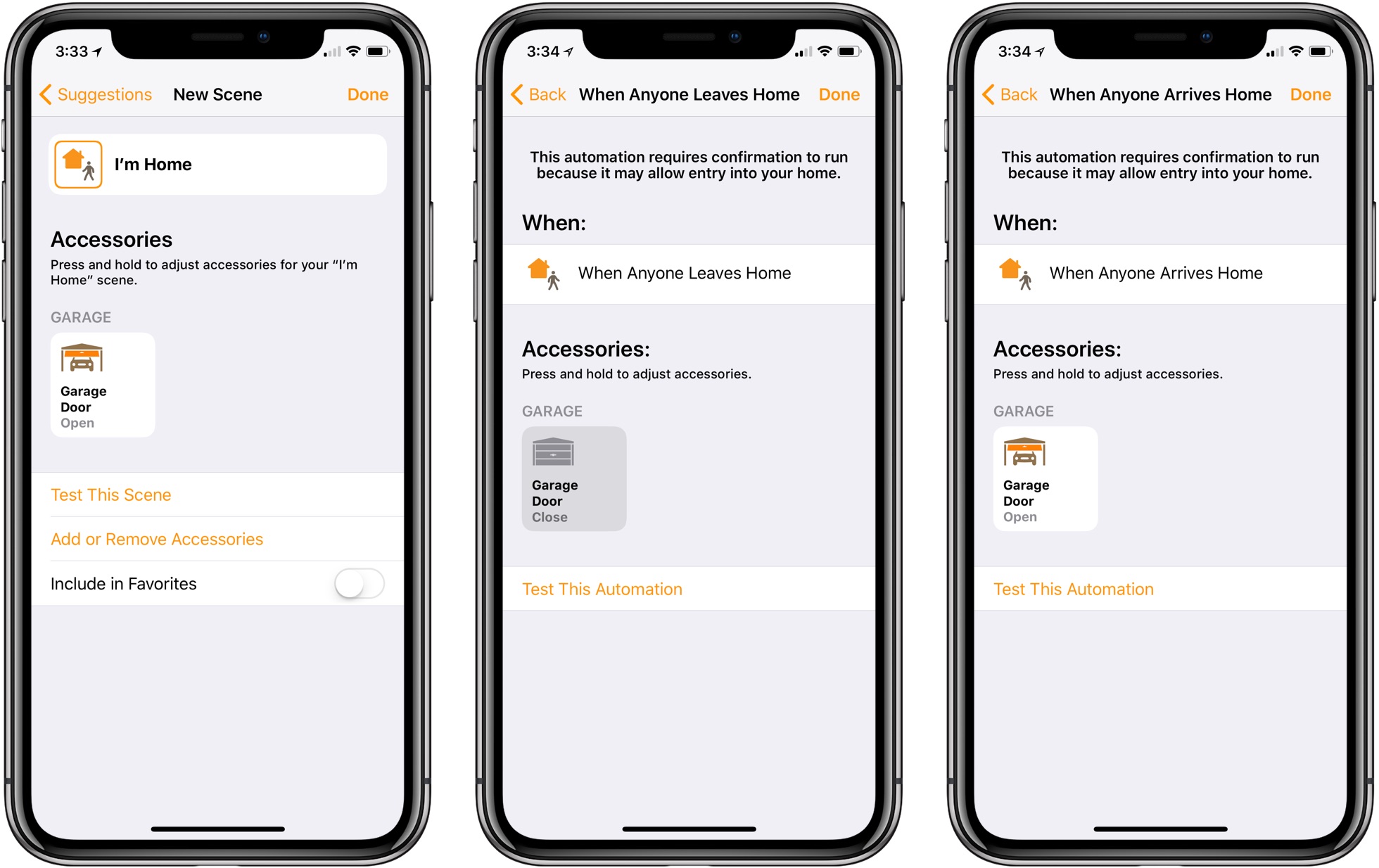 3:33

Suggestions New Scene Done

I'm Home

Accessories
Press and hold to adjust accessories for your "I'm Home" scene.

GARAGE

Garage Door
Open

Test This Scene

Add or Remove Accessories

Include in Favorites

3:34

Back When Anyone Leaves Home Done

This automation requires confirmation to run because it may allow entry into your home.

When:

When Anyone Leaves Home

Accessories:
Press and hold to adjust accessories.

GARAGE

Garage Door
Close

Test This Automation

3:34

Back When Anyone Arrives Home Done

This automation requires confirmation to run because it may allow entry into your home.

When:

When Anyone Arrives Home

Accessories:
Press and hold to adjust accessories.

GARAGE

Garage Door
Open

Test This Automation