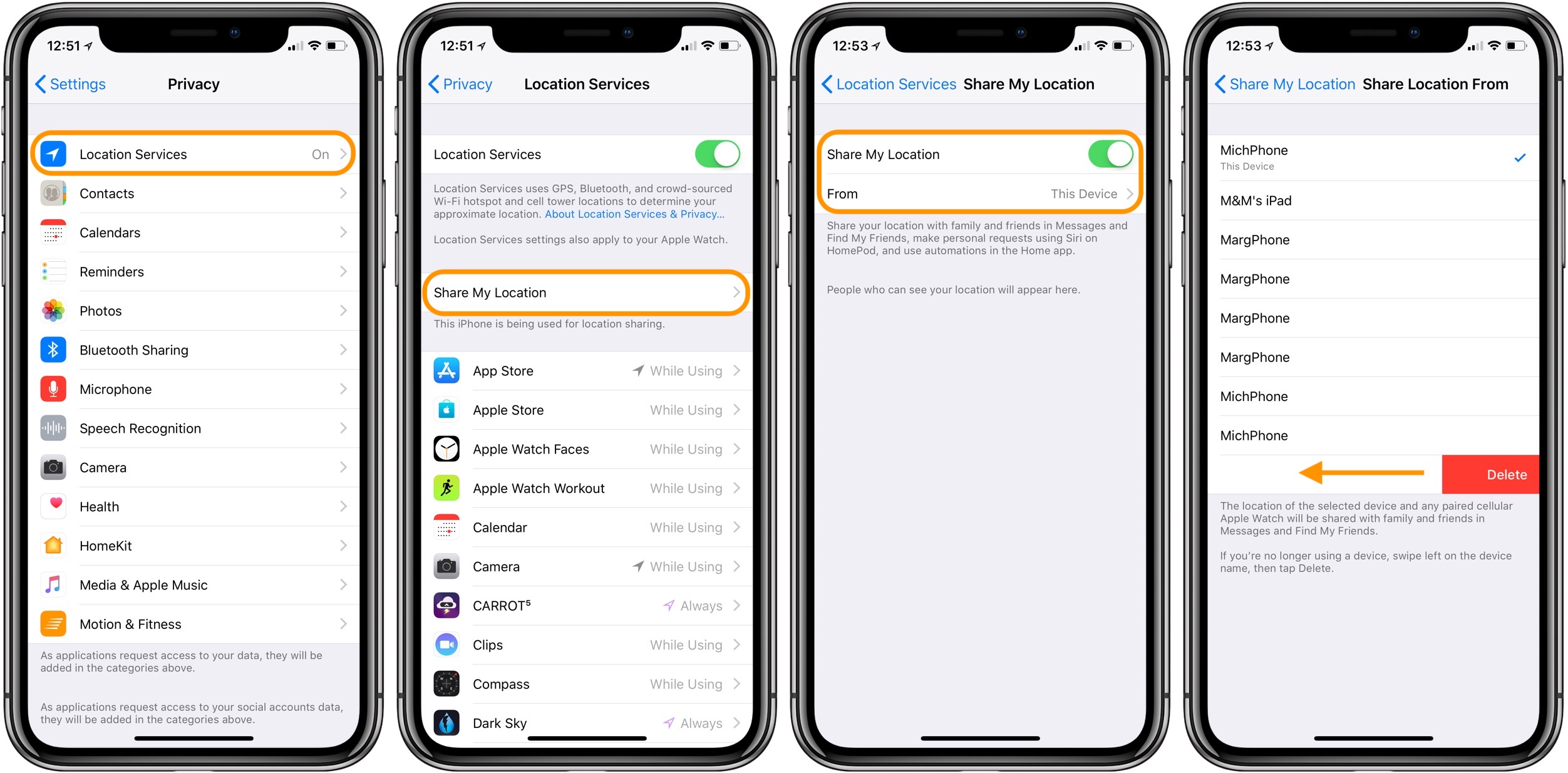 12:51

Settings Privacy

Location Services On

Contacts

Calendars

Reminders

Photos

Bluetooth Sharing

Microphone

Speech Recognition

Camera

Health

HomeKit

Media & Apple Music

Motion & Fitness

As applications request access to your data, they will be added in the categories above.

As applications request access to your social accounts data, they will be added in the categories above.

12:51

Privacy Location Services

Location Services

Location Services uses GPS, Bluetooth, and crowd-sourced Wi-Fi hotspot and cell tower locations to determine your approximate location. About Location Services & Privacy...

Location Services settings also apply to your Apple Watch.

Share My Location

This iPhone is being used for location sharing.

App Store While Using

Apple Store While Using

Apple Watch Faces While Using

Apple Watch Workout While Using

Calendar While Using

Camera While Using

CARROT⁵ Always

Clips While Using

Compass While Using

Dark Sky Always

12:53

Location Services Share My Location

Share My Location

From This Device

Share your location with family and friends in Messages and Find My Friends, make personal requests using Siri on HomePod, and use automations in the Home app.

People who can see your location will appear here.

12:53

Share My Location Share Location From

MichPhone
This Device

M&M's iPad

MargPhone

MargPhone

MargPhone

MargPhone

MichPhone

MichPhone

Delete

The location of the selected device and any paired cellular Apple Watch will be shared with family and friends in Messages and Find My Friends.

If you're no longer using a device, swipe left on the device name, then tap Delete.