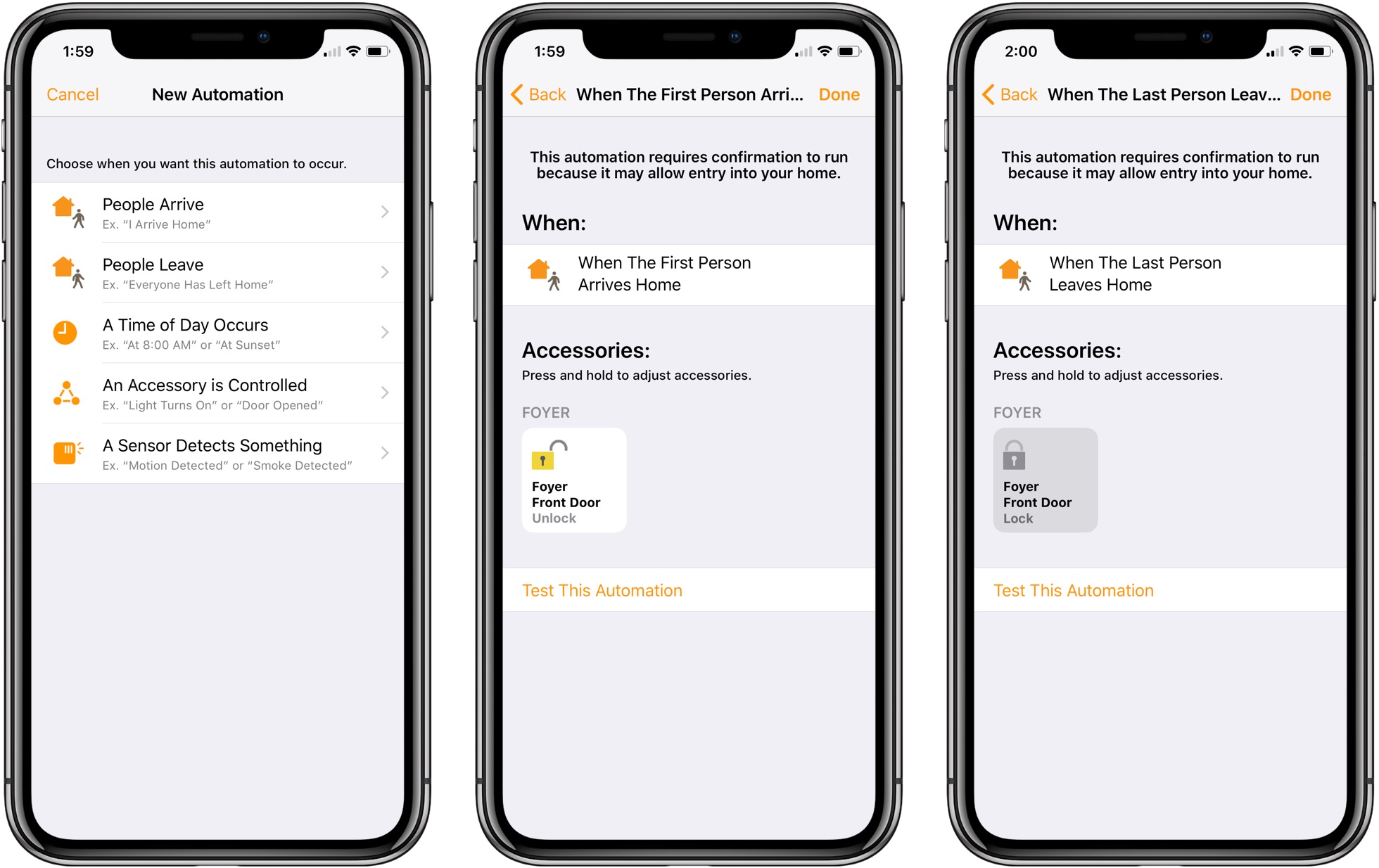 1:59

Cancel New Automation

Choose when you want this automation to occur.

People Arrive
Ex. "I Arrive Home"

People Leave
Ex. "Everyone Has Left Home"

A Time of Day Occurs
Ex. "At 8:00 AM" or "At Sunset"

An Accessory is Controlled
Ex. "Light Turns On" or "Door Opened"

A Sensor Detects Something
Ex. "Motion Detected" or "Smoke Detected"

1:59

Back When The First Person Arri... Done

This automation requires confirmation to run because it may allow entry into your home.

When:

When The First Person Arrives Home

Accessories:
Press and hold to adjust accessories.

FOYER

Foyer Front Door Unlock

Test This Automation

2:00

Back When The Last Person Leav... Done

This automation requires confirmation to run because it may allow entry into your home.

When:

When The Last Person Leaves Home

Accessories:
Press and hold to adjust accessories.

FOYER

Foyer Front Door Lock

Test This Automation