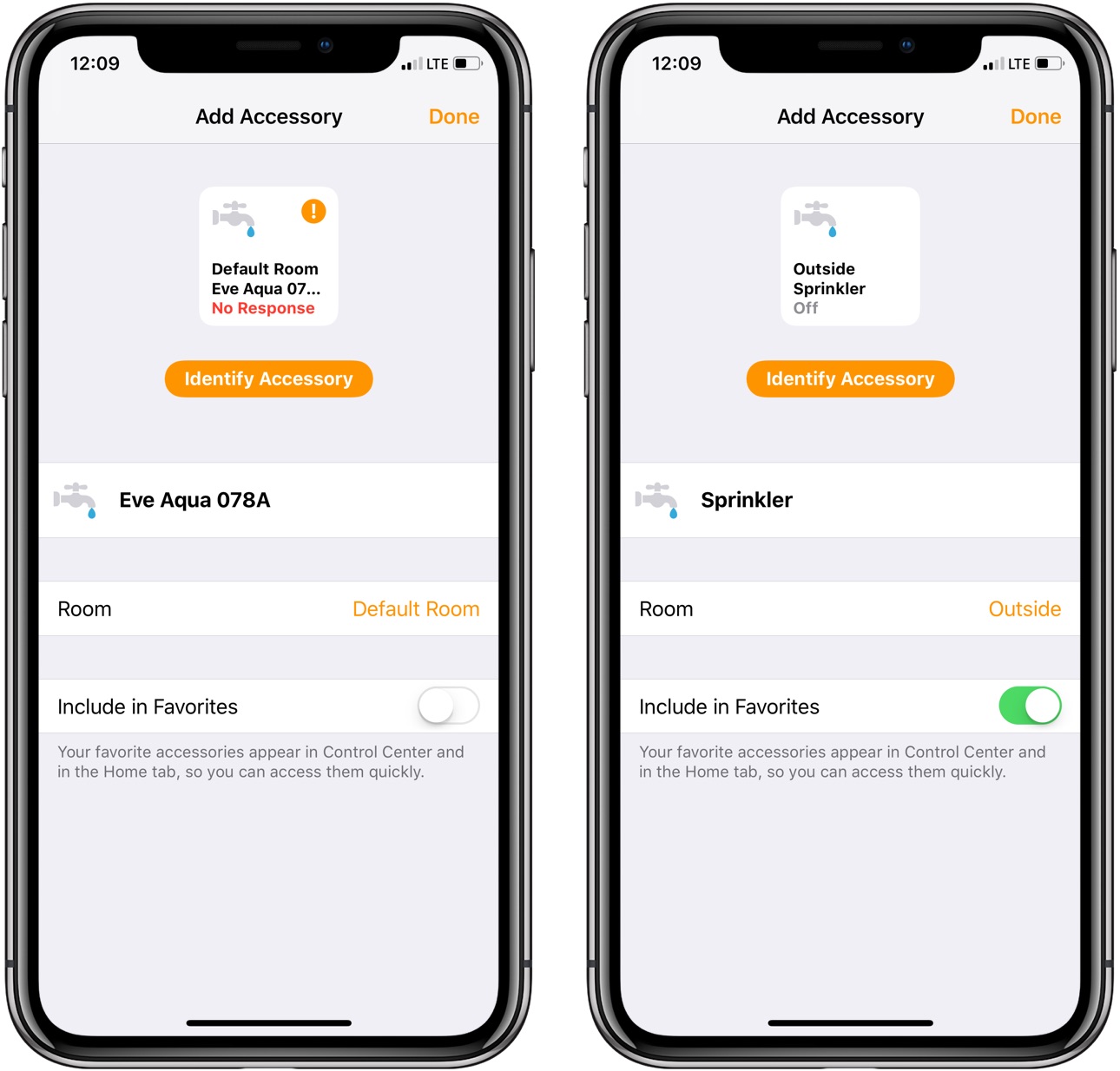 12:09 LTE

Add Accessory Done

!

Default Room
Eve Aqua 07...
No Response

Identify Accessory

Eve Aqua 078A

Room Default Room

Include in Favorites

Your favorite accessories appear in Control Center and in the Home tab, so you can access them quickly.

12:09 LTE

Add Accessory Done

Outside
Sprinkler
Off

Identify Accessory

Sprinkler

Room Outside

Include in Favorites

Your favorite accessories appear in Control Center and in the Home tab, so you can access them quickly.