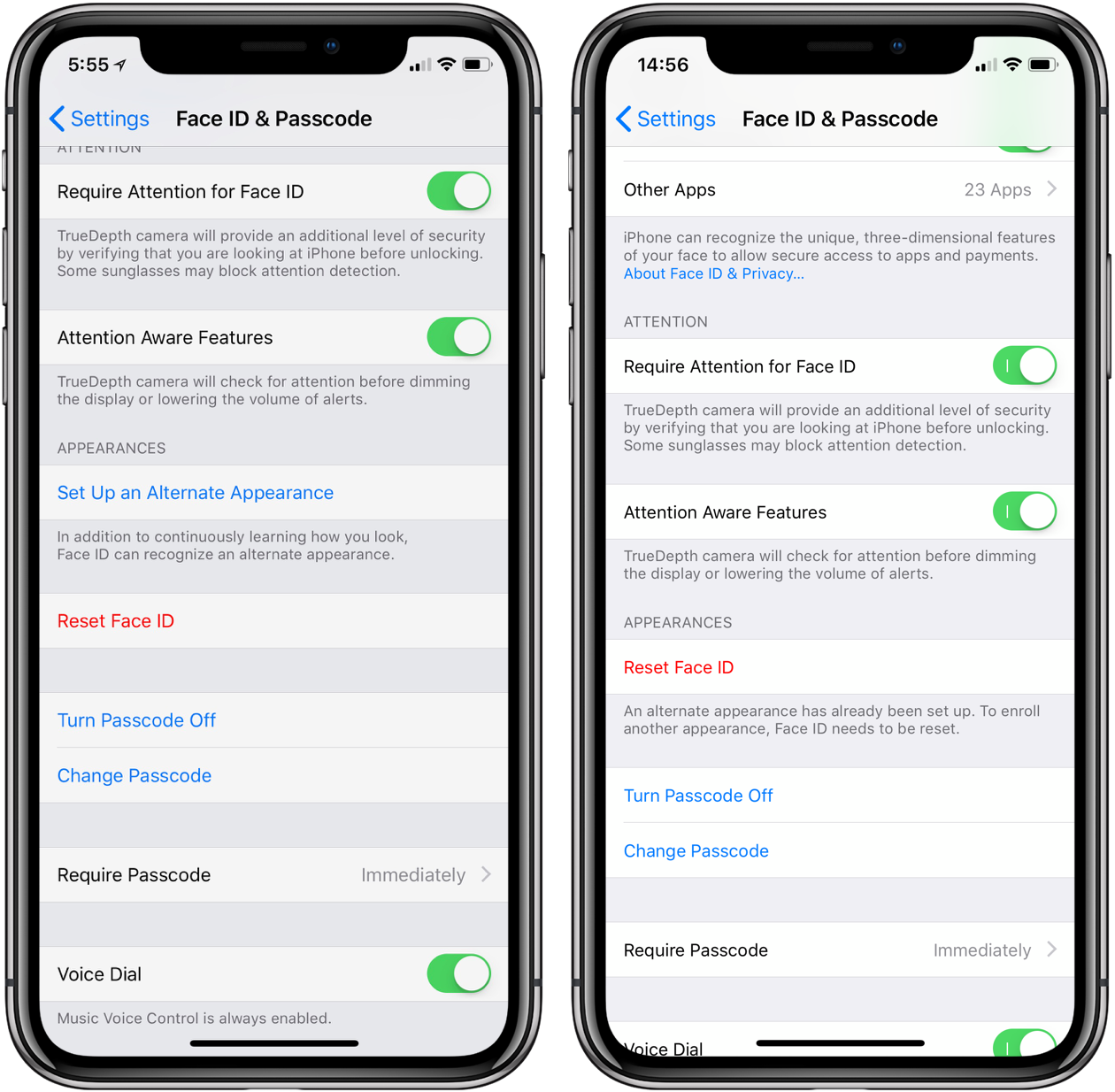 5:55

Settings Face ID & Passcode

ATTENTION

Require Attention for Face ID

TrueDepth camera will provide an additional level of security by verifying that you are looking at iPhone before unlocking. Some sunglasses may block attention detection.

Attention Aware Features

TrueDepth camera will check for attention before dimming the display or lowering the volume of alerts.

APPEARANCES

Set Up an Alternate Appearance

In addition to continuously learning how you look, Face ID can recognize an alternate appearance.

Reset Face ID

Turn Passcode Off

Change Passcode

Require Passcode Immediately

Voice Dial

Music Voice Control is always enabled.

14:56

Settings Face ID & Passcode

Other Apps 23 Apps

iPhone can recognize the unique, three-dimensional features of your face to allow secure access to apps and payments. About Face ID & Privacy...

ATTENTION

Require Attention for Face ID

TrueDepth camera will provide an additional level of security by verifying that you are looking at iPhone before unlocking. Some sunglasses may block attention detection.

Attention Aware Features

TrueDepth camera will check for attention before dimming the display or lowering the volume of alerts.

APPEARANCES

Reset Face ID

An alternate appearance has already been set up. To enroll another appearance, Face ID needs to be reset.

Turn Passcode Off

Change Passcode

Require Passcode Immediately

Voice Dial