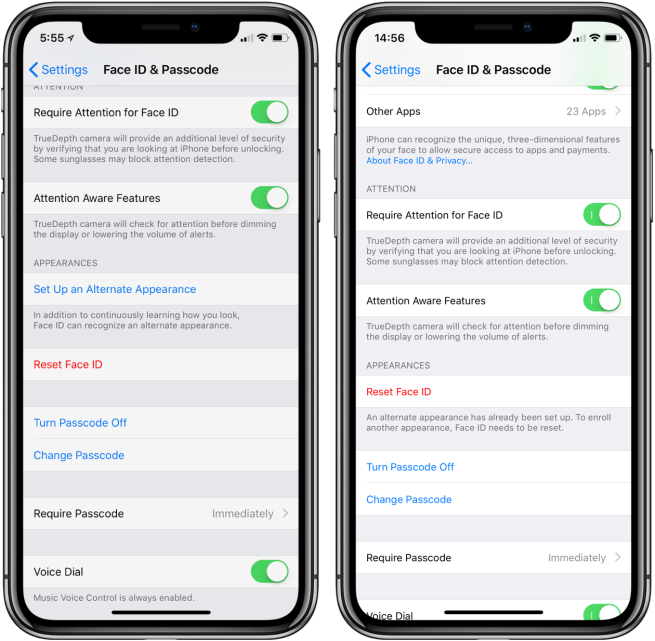 5:55

Settings Face ID & Passcode

ATTENTION

Require Attention for Face ID

TrueDepth camera will provide an additional level of security by verifying that you are looking at iPhone before unlocking. Some sunglasses may block attention detection.

Attention Aware Features

TrueDepth camera will check for attention before dimming the display or lowering the volume of alerts.

APPEARANCES

Set Up an Alternate Appearance

In addition to continuously learning how you look, Face ID can recognize an alternate appearance.

Reset Face ID

Turn Passcode Off

Change Passcode

Require Passcode Immediately

Voice Dial

Music Voice Control is always enabled.

14:56

Settings Face ID & Passcode

Other Apps 23 Apps

iPhone can recognize the unique, three-dimensional features of your face to allow secure access to apps and payments. About Face ID & Privacy...

ATTENTION

Require Attention for Face ID

TrueDepth camera will provide an additional level of security by verifying that you are looking at iPhone before unlocking. Some sunglasses may block attention detection.

Attention Aware Features

TrueDepth camera will check for attention before dimming the display or lowering the volume of alerts.

APPEARANCES

Reset Face ID

An alternate appearance has already been set up. To enroll another appearance, Face ID needs to be reset.

Turn Passcode Off

Change Passcode

Require Passcode Immediately

Voice Dial