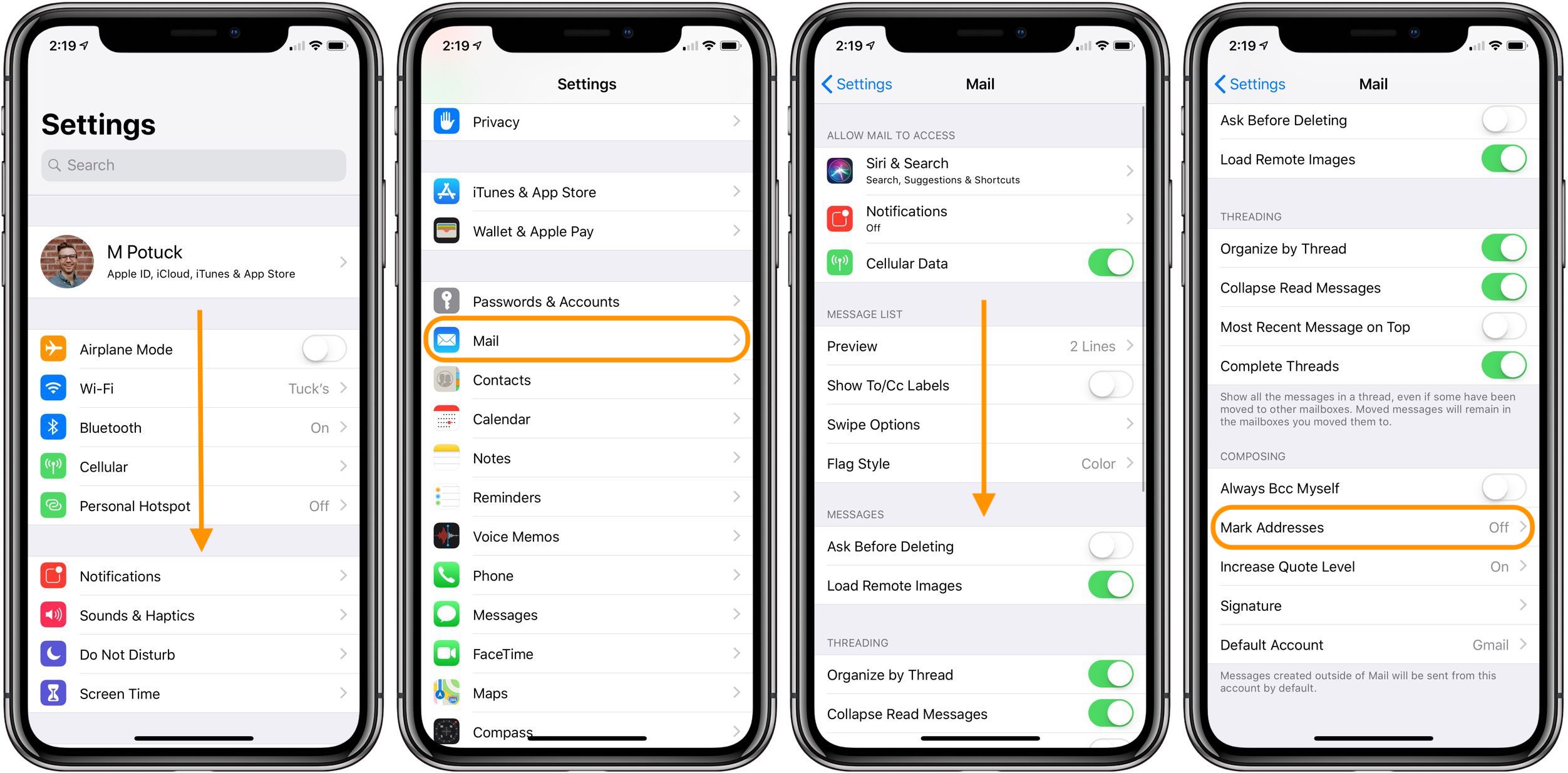 2:19

Settings

Search

M Potuck
Apple ID, iCloud, iTunes & App Store

Airplane Mode
Wi-Fi Tuck's
Bluetooth On
Cellular
Personal Hotspot Off

Notifications
Sounds & Haptics
Do Not Disturb
Screen Time

2:19

Settings

Privacy

iTunes & App Store
Wallet & Apple Pay

Passwords & Accounts
Mail
Contacts
Calendar
Notes
Reminders
Voice Memos
Phone
Messages
FaceTime
Maps
Compass

2:19

Settings Mail

ALLOW MAIL TO ACCESS
Siri & Search
Search, Suggestions & Shortcuts
Notifications
Off
Cellular Data

MESSAGE LIST
Preview 2 Lines
Show To/Cc Labels
Swipe Options
Flag Style Color

MESSAGES
Ask Before Deleting
Load Remote Images

THREADING
Organize by Thread
Collapse Read Messages

2:19

Settings Mail

Ask Before Deleting
Load Remote Images

THREADING
Organize by Thread
Collapse Read Messages
Most Recent Message on Top
Complete Threads

Show all the messages in a thread, even if some have been moved to other mailboxes. Moved messages will remain in the mailboxes you moved them to.

COMPOSING
Always Bcc Myself
Mark Addresses Off
Increase Quote Level On
Signature
Default Account Gmail

Messages created outside of Mail will be sent from this account by default.