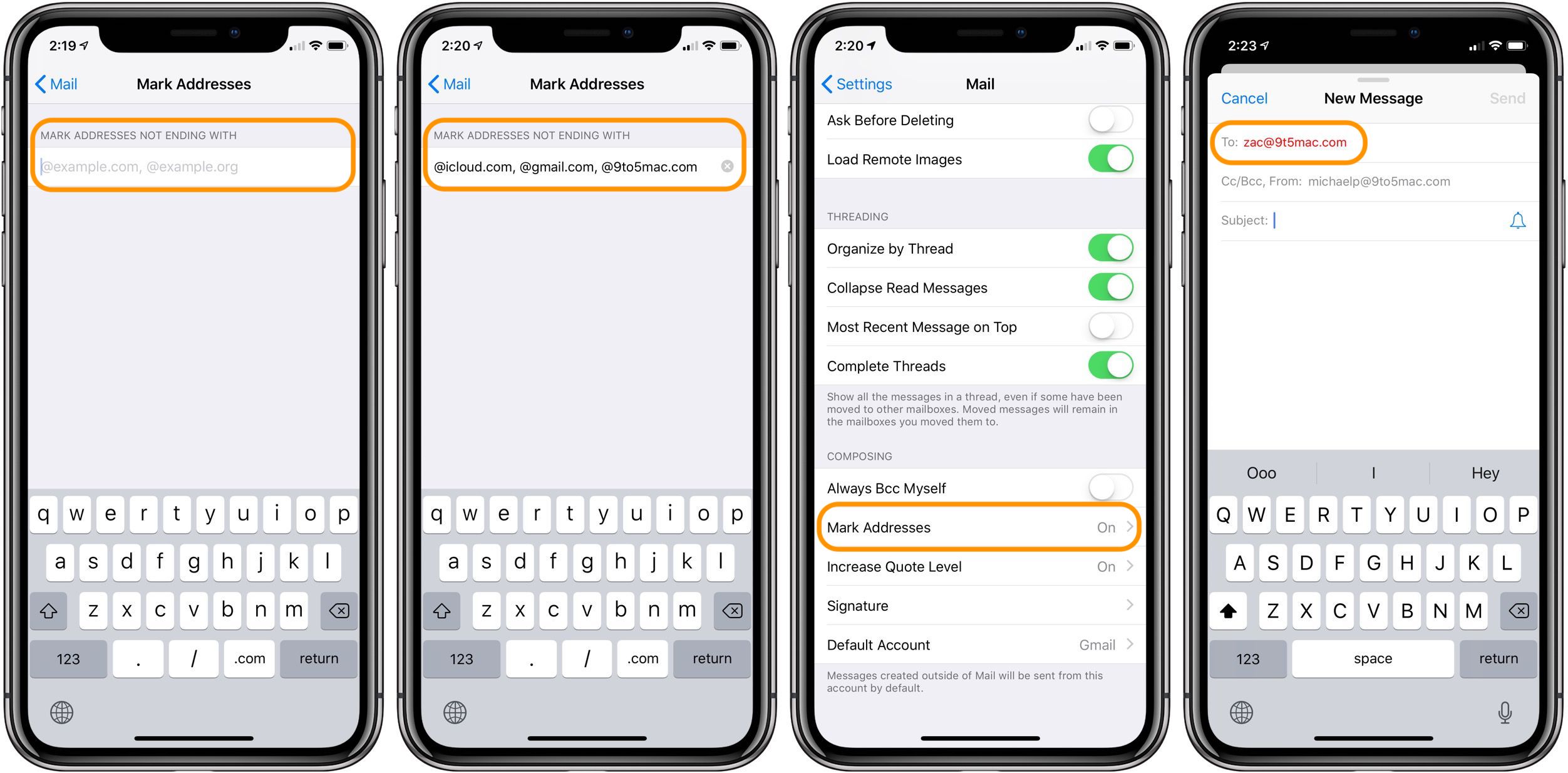 2:19

Mail Mark Addresses

MARK ADDRESSES NOT ENDING WITH

@example.com, @example.org

q w e r t y u i o p
a s d f g h j k l
z x c v b n m
123 . / .com return

2:20

Mail Mark Addresses

MARK ADDRESSES NOT ENDING WITH

@icloud.com, @gmail.com, @9to5mac.com

q w e r t y u i o p
a s d f g h j k l
z x c v b n m
123 . / .com return

2:20

Settings Mail

Ask Before Deleting

Load Remote Images

THREADING

Organize by Thread

Collapse Read Messages

Most Recent Message on Top

Complete Threads

Show all the messages in a thread, even if some have been moved to other mailboxes. Moved messages will remain in the mailboxes you moved them to.

COMPOSING

Always Bcc Myself

Mark Addresses On

Increase Quote Level On

Signature

Default Account Gmail

Messages created outside of Mail will be sent from this account by default.

2:23

Cancel New Message Send

To: zac@9t5mac.com

Cc/Bcc, From: michaelp@9to5mac.com

Subject:

Ooo I Hey

Q W E R T Y U I O P
A S D F G H J K L
Z X C V B N M
123 space return