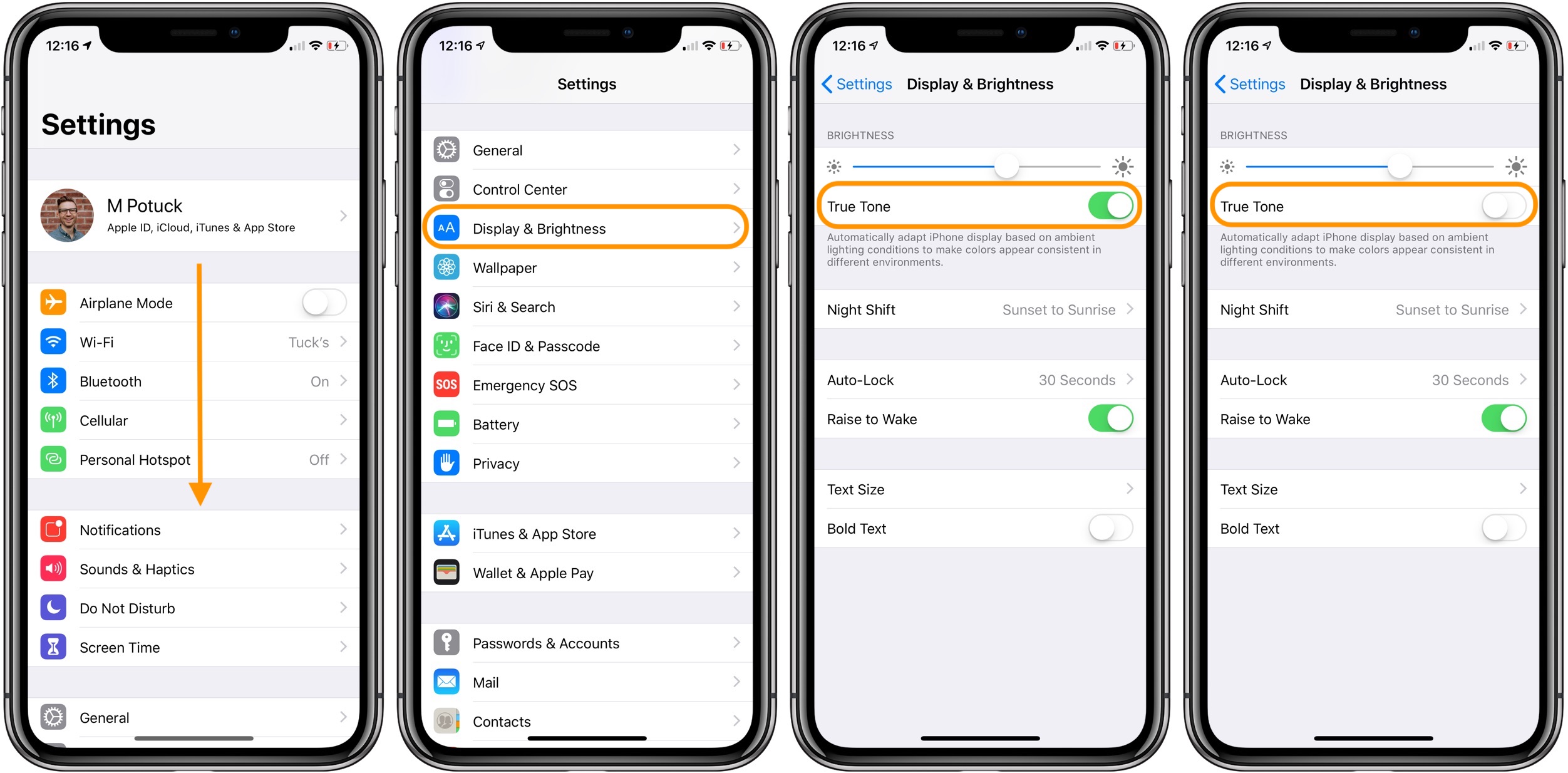 12:16

Settings

M Potuck
Apple ID, iCloud, iTunes & App Store

Airplane Mode
Wi-Fi Tuck's
Bluetooth On
Cellular
Personal Hotspot Off

Notifications
Sounds & Haptics
Do Not Disturb
Screen Time

General

12:16

Settings

General
Control Center
AA Display & Brightness
Wallpaper
Siri & Search
Face ID & Passcode
SOS Emergency SOS
Battery
Privacy

iTunes & App Store
Wallet & Apple Pay

Passwords & Accounts
Mail
Contacts

12:16

Settings Display & Brightness

BRIGHTNESS

True Tone

Automatically adapt iPhone display based on ambient lighting conditions to make colors appear consistent in different environments.

Night Shift Sunset to Sunrise

Auto-Lock 30 Seconds
Raise to Wake

Text Size
Bold Text

12:16

Settings Display & Brightness

BRIGHTNESS

True Tone

Automatically adapt iPhone display based on ambient lighting conditions to make colors appear consistent in different environments.

Night Shift Sunset to Sunrise

Auto-Lock 30 Seconds
Raise to Wake

Text Size
Bold Text