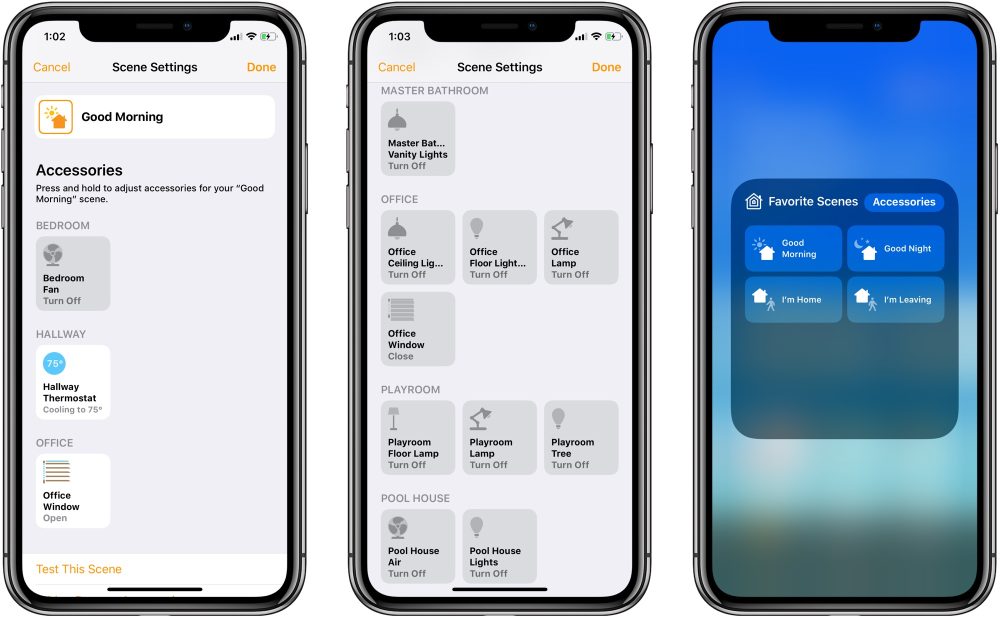 1:02

Cancel Scene Settings Done

Good Morning

Accessories

Press and hold to adjust accessories for your "Good Morning" scene.

BEDROOM

Bedroom Fan
Turn Off

HALLWAY

75°
Hallway Thermostat
Cooling to 75°

OFFICE

Office Window
Open

Test This Scene

1:03

Cancel Scene Settings Done

MASTER BATHROOM

Master Bat... Vanity Lights
Turn Off

OFFICE

Office Ceiling Lig...
Turn Off

Office Floor Light...
Turn Off

Office Lamp
Turn Off

Office Window
Close

PLAYROOM

Playroom Floor Lamp
Turn Off

Playroom Lamp
Turn Off

Playroom Tree
Turn Off

POOL HOUSE

Pool House Air
Turn Off

Pool House Lights
Turn Off

Favorite Scenes Accessories

Good Morning

Good Night

I'm Home

I'm Leaving