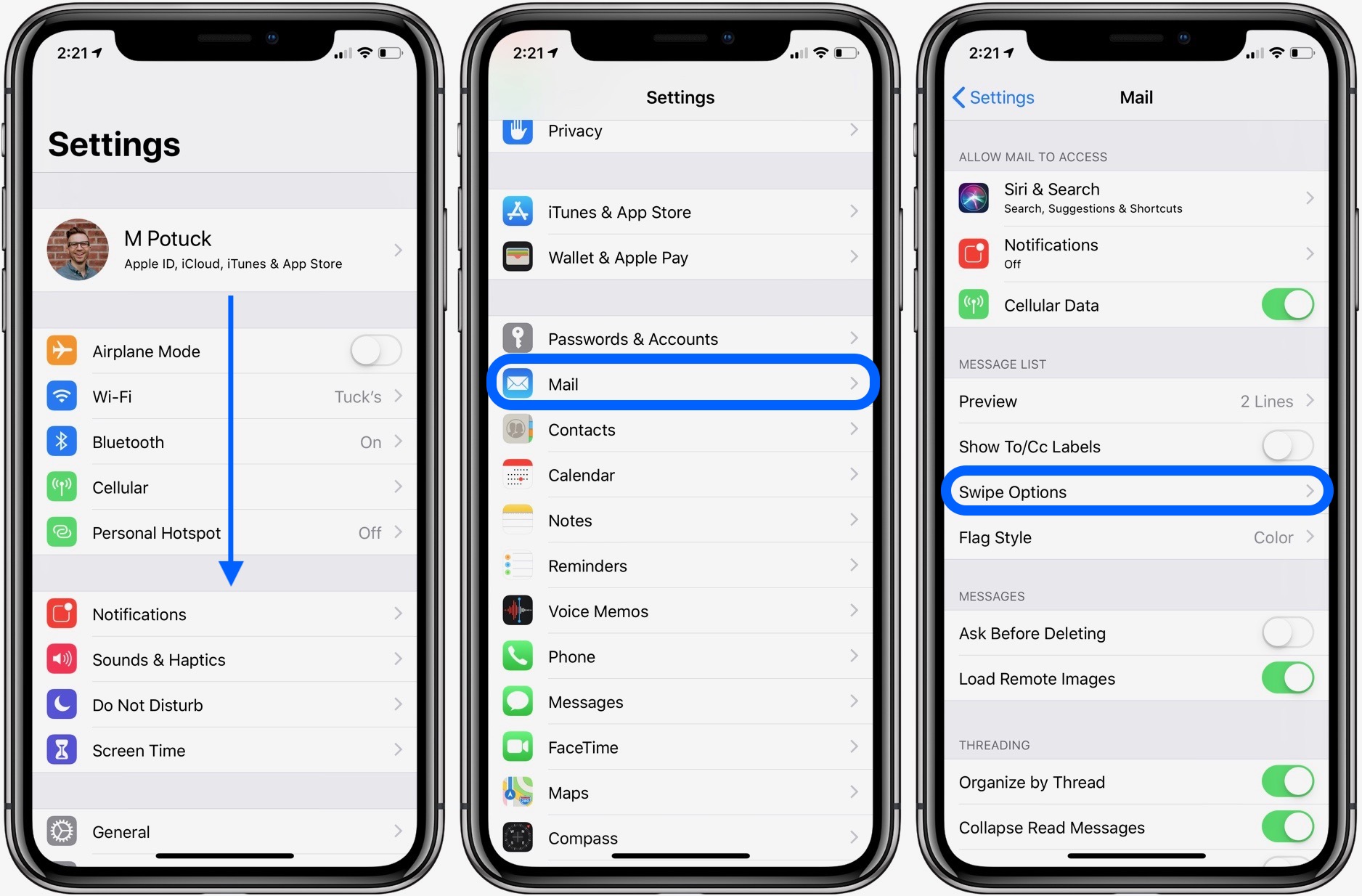 2:21

Settings

M Potuck
Apple ID, iCloud, iTunes & App Store

Airplane Mode
Wi-Fi Tuck's
Bluetooth On
Cellular
Personal Hotspot Off

Notifications
Sounds & Haptics
Do Not Disturb
Screen Time

General

2:21

Settings

Privacy

iTunes & App Store
Wallet & Apple Pay

Passwords & Accounts
Mail
Contacts
Calendar
Notes
Reminders
Voice Memos
Phone
Messages
FaceTime
Maps
Compass

2:21

Settings Mail

ALLOW MAIL TO ACCESS
Siri & Search
Search, Suggestions & Shortcuts
Notifications
Off
Cellular Data

MESSAGE LIST
Preview 2 Lines
Show To/Cc Labels
Swipe Options
Flag Style Color

MESSAGES
Ask Before Deleting
Load Remote Images

THREADING
Organize by Thread
Collapse Read Messages