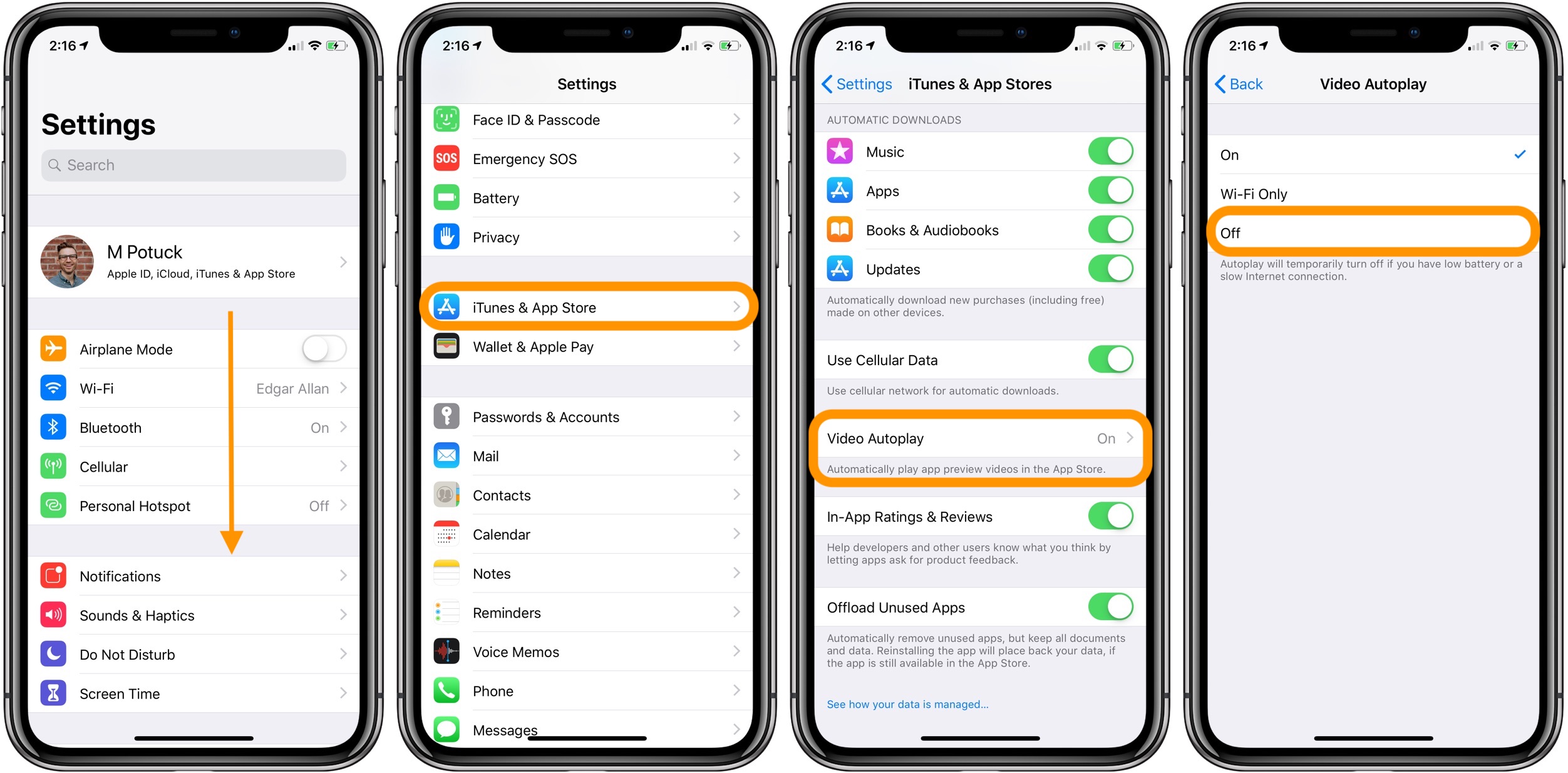 2:16

Settings

Search

M Potuck
Apple ID, iCloud, iTunes & App Store

Airplane Mode
Wi-Fi Edgar Allan
Bluetooth On
Cellular
Personal Hotspot Off

Notifications
Sounds & Haptics
Do Not Disturb
Screen Time

2:16

Settings

Face ID & Passcode
SOS Emergency SOS
Battery
Privacy

iTunes & App Store
Wallet & Apple Pay

Passwords & Accounts
Mail
Contacts
Calendar
Notes
Reminders
Voice Memos
Phone
Messages

2:16

Settings iTunes & App Stores

AUTOMATIC DOWNLOADS
Music
Apps
Books & Audiobooks
Updates

Automatically download new purchases (including free) made on other devices.

Use Cellular Data

Use cellular network for automatic downloads.

Video Autoplay On

Automatically play app preview videos in the App Store.

In-App Ratings & Reviews

Help developers and other users know what you think by letting apps ask for product feedback.

Offload Unused Apps

Automatically remove unused apps, but keep all documents and data. Reinstalling the app will place back your data, if the app is still available in the App Store.

See how your data is managed...

2:16

Back Video Autoplay

On
Wi-Fi Only
Off

Autoplay will temporarily turn off if you have low battery or a slow Internet connection.