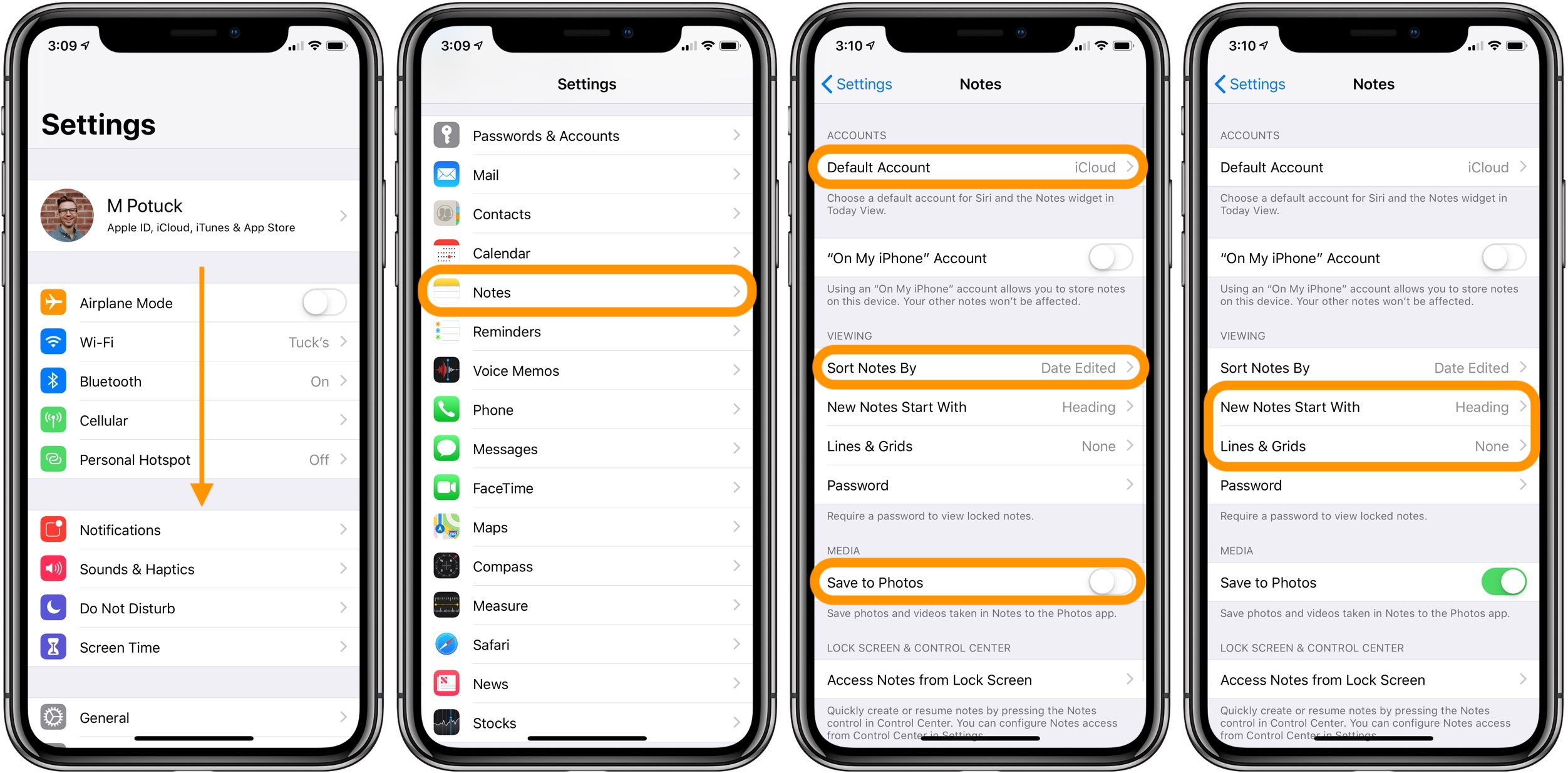 3:09

Settings

M Potuck
Apple ID, iCloud, iTunes & App Store

Airplane Mode
Wi-Fi Tuck's
Bluetooth On
Cellular
Personal Hotspot Off

Notifications
Sounds & Haptics
Do Not Disturb
Screen Time

General

3:09

Settings

Passwords & Accounts
Mail
Contacts
Calendar
Notes
Reminders
Voice Memos
Phone
Messages
FaceTime
Maps
Compass
Measure
Safari
News
Stocks

3:10

Settings Notes

ACCOUNTS
Default Account iCloud
Choose a default account for Siri and the Notes widget in Today View.

"On My iPhone" Account
Using an "On My iPhone" account allows you to store notes on this device. Your other notes won't be affected.

VIEWING
Sort Notes By Date Edited
New Notes Start With Heading
Lines & Grids None
Password
Require a password to view locked notes.

MEDIA
Save to Photos
Save photos and videos taken in Notes to the Photos app.

LOCK SCREEN & CONTROL CENTER
Access Notes from Lock Screen
Quickly create or resume notes by pressing the Notes control in Control Center. You can configure Notes access from Control Center in Settings.

3:10

Settings Notes

ACCOUNTS
Default Account iCloud
Choose a default account for Siri and the Notes widget in Today View.

"On My iPhone" Account
Using an "On My iPhone" account allows you to store notes on this device. Your other notes won't be affected.

VIEWING
Sort Notes By Date Edited
New Notes Start With Heading
Lines & Grids None
Password
Require a password to view locked notes.

MEDIA
Save to Photos
Save photos and videos taken in Notes to the Photos app.

LOCK SCREEN & CONTROL CENTER
Access Notes from Lock Screen
Quickly create or resume notes by pressing the Notes control in Control Center. You can configure Notes access from Control Center in Settings.