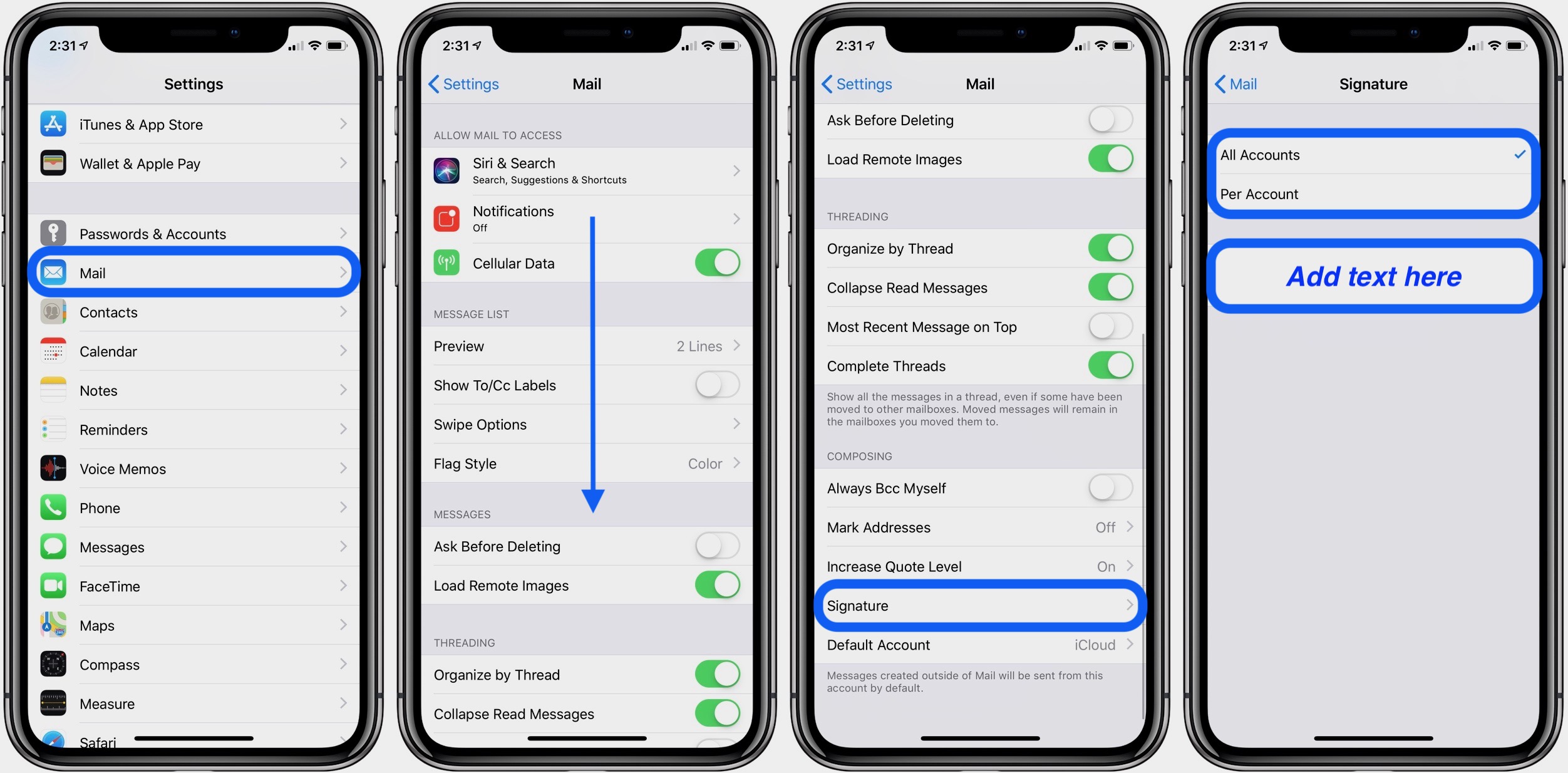 2:31

Settings

iTunes & App Store

Wallet & Apple Pay

Passwords & Accounts

Mail

Contacts

Calendar

Notes

Reminders

Voice Memos

Phone

Messages

FaceTime

Maps

Compass

Measure

Safari

2:31

Settings Mail

ALLOW MAIL TO ACCESS

Siri & Search
Search, Suggestions & Shortcuts

Notifications
Off

Cellular Data

MESSAGE LIST

Preview 2 Lines

Show To/Cc Labels

Swipe Options

Flag Style Color

MESSAGES

Ask Before Deleting

Load Remote Images

THREADING

Organize by Thread

Collapse Read Messages

2:31

Settings Mail

Ask Before Deleting

Load Remote Images

THREADING

Organize by Thread

Collapse Read Messages

Most Recent Message on Top

Complete Threads

Show all the messages in a thread, even if some have been moved to other mailboxes. Moved messages will remain in the mailboxes you moved them to.

COMPOSING

Always Bcc Myself

Mark Addresses Off

Increase Quote Level On

Signature

Default Account iCloud

Messages created outside of Mail will be sent from this account by default.

2:31

Mail Signature

All Accounts

Per Account

Add text here