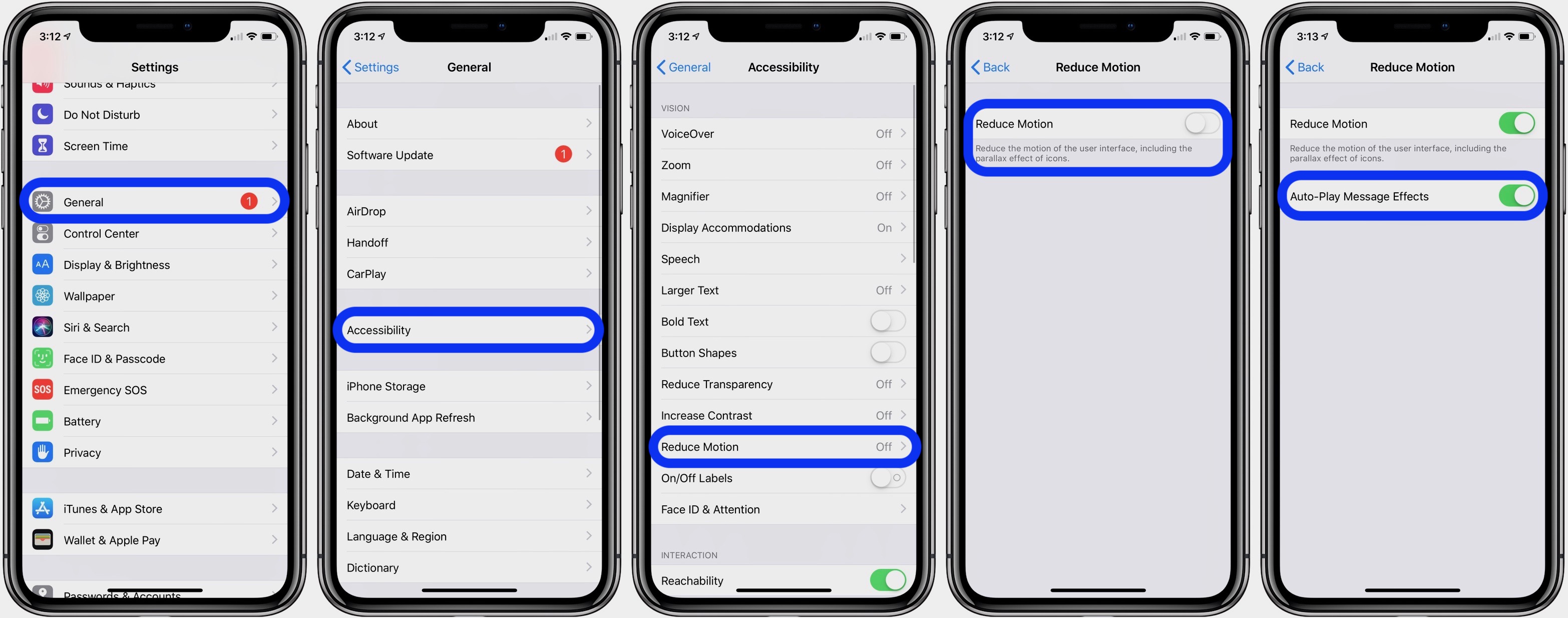 3:12

Settings

Sounds & Haptics

Do Not Disturb

Screen Time

General 1

Control Center

Display & Brightness

Wallpaper

Siri & Search

Face ID & Passcode

SOS Emergency SOS

Battery

Privacy

iTunes & App Store

Wallet & Apple Pay

Passwords & Accounts

3:12

Settings General

About

Software Update 1

AirDrop

Handoff

CarPlay

Accessibility

iPhone Storage

Background App Refresh

Date & Time

Keyboard

Language & Region

Dictionary

3:12

General Accessibility

VISION

VoiceOver Off

Zoom Off

Magnifier Off

Display Accommodations On

Speech

Larger Text Off

Bold Text

Button Shapes

Reduce Transparency Off

Increase Contrast Off

Reduce Motion Off

On/Off Labels

Face ID & Attention

INTERACTION

Reachability

3:12

Back Reduce Motion

Reduce Motion

Reduce the motion of the user interface, including the parallax effect of icons.

3:13

Back Reduce Motion

Reduce Motion

Reduce the motion of the user interface, including the parallax effect of icons.

Auto-Play Message Effects