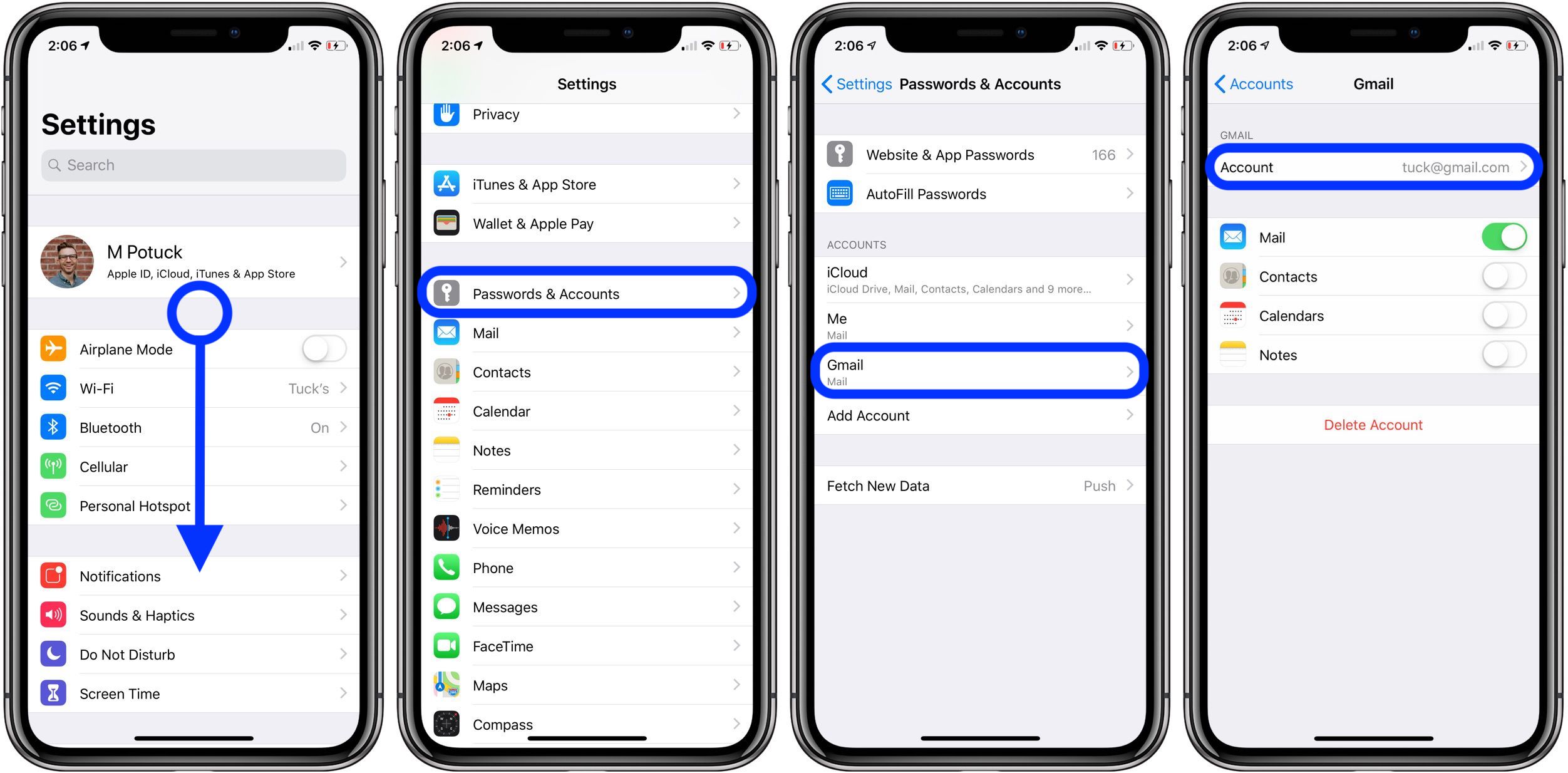 2:06

Settings

Search

M Potuck
Apple ID, iCloud, iTunes & App Store

Airplane Mode
Wi-Fi Tuck's
Bluetooth On
Cellular
Personal Hotspot

Notifications
Sounds & Haptics
Do Not Disturb
Screen Time

2:06

Settings

Privacy

iTunes & App Store
Wallet & Apple Pay

Passwords & Accounts
Mail
Contacts
Calendar
Notes
Reminders
Voice Memos
Phone
Messages
FaceTime
Maps
Compass

2:06

Settings Passwords & Accounts

Website & App Passwords 166
AutoFill Passwords

ACCOUNTS
iCloud
iCloud Drive, Mail, Contacts, Calendars and 9 more...
Me
Mail
Gmail
Mail
Add Account

Fetch New Data Push

2:06

Accounts Gmail

GMAIL
Account tuck@gmail.com

Mail
Contacts
Calendars
Notes

Delete Account