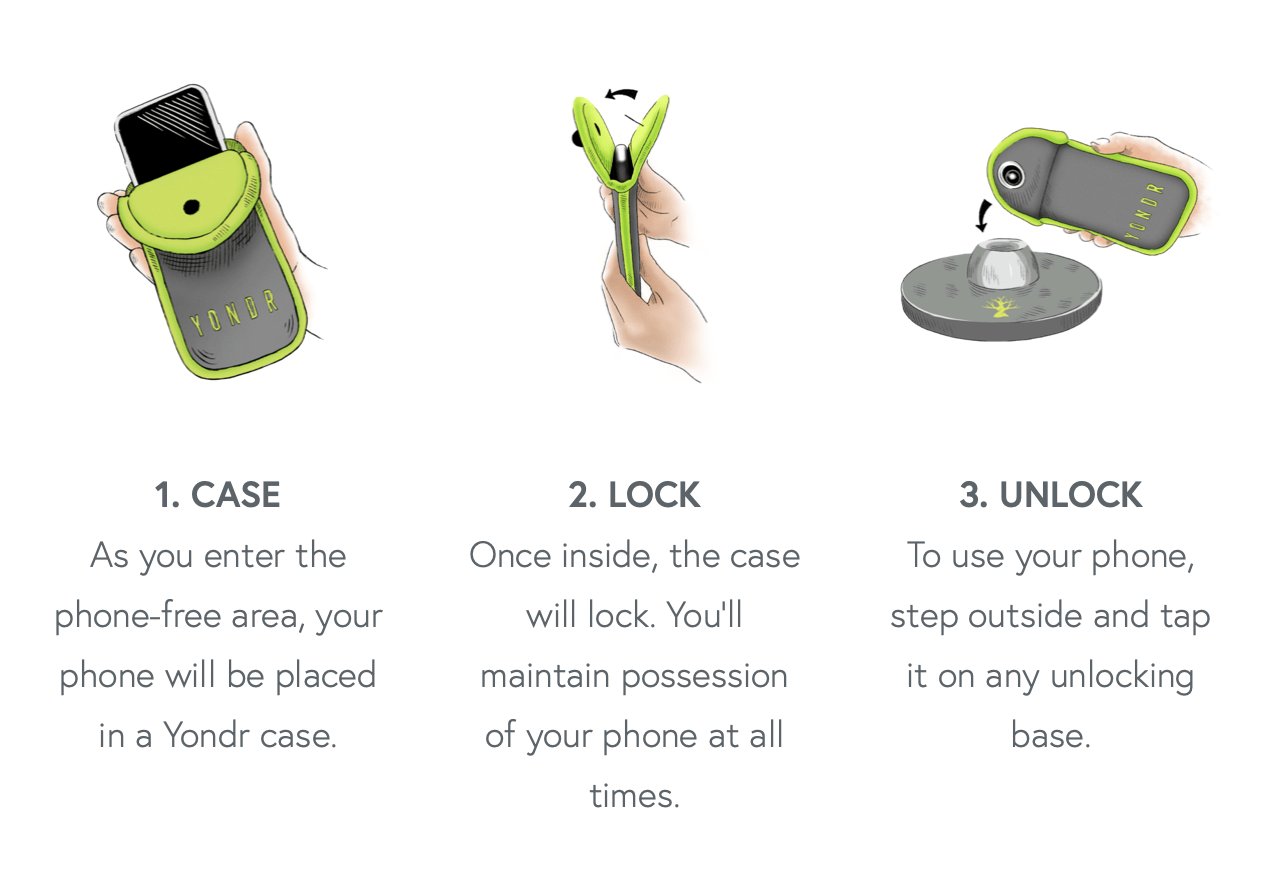 YONDR

YONDR

1. CASE
As you enter the phone-free area, your phone will be placed in a Yondr case.

2. LOCK
Once inside, the case will lock. You'll maintain possession of your phone at all times.

3. UNLOCK
To use your phone, step outside and tap it on any unlocking base.