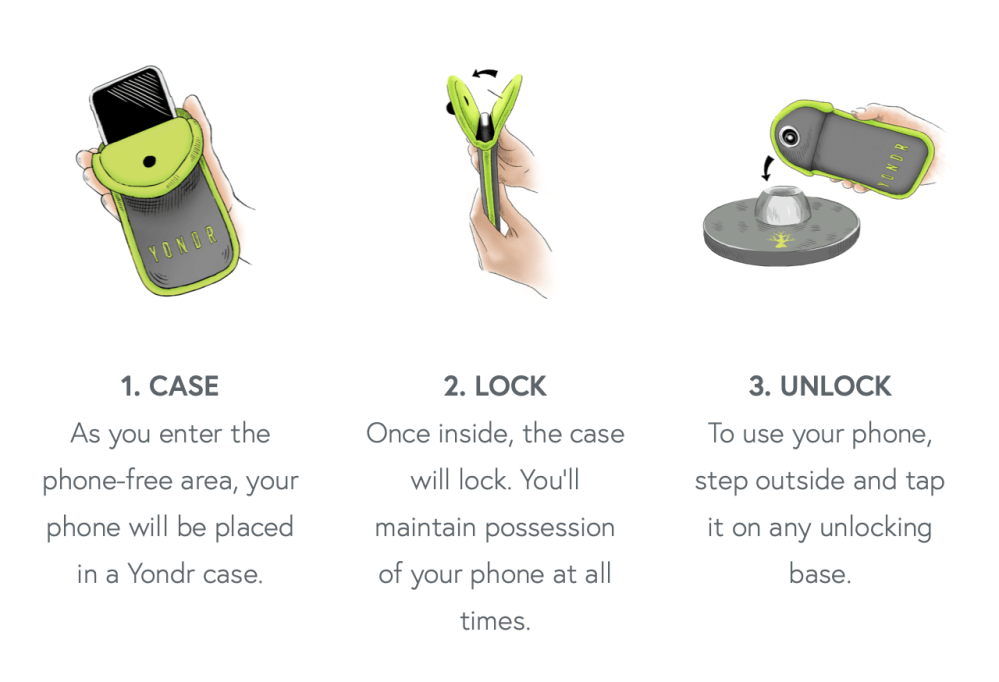 YONDR

YONDR

1. CASE
As you enter the phone-free area, your phone will be placed in a Yondr case.

2. LOCK
Once inside, the case will lock. You'll maintain possession of your phone at all times.

3. UNLOCK
To use your phone, step outside and tap it on any unlocking base.