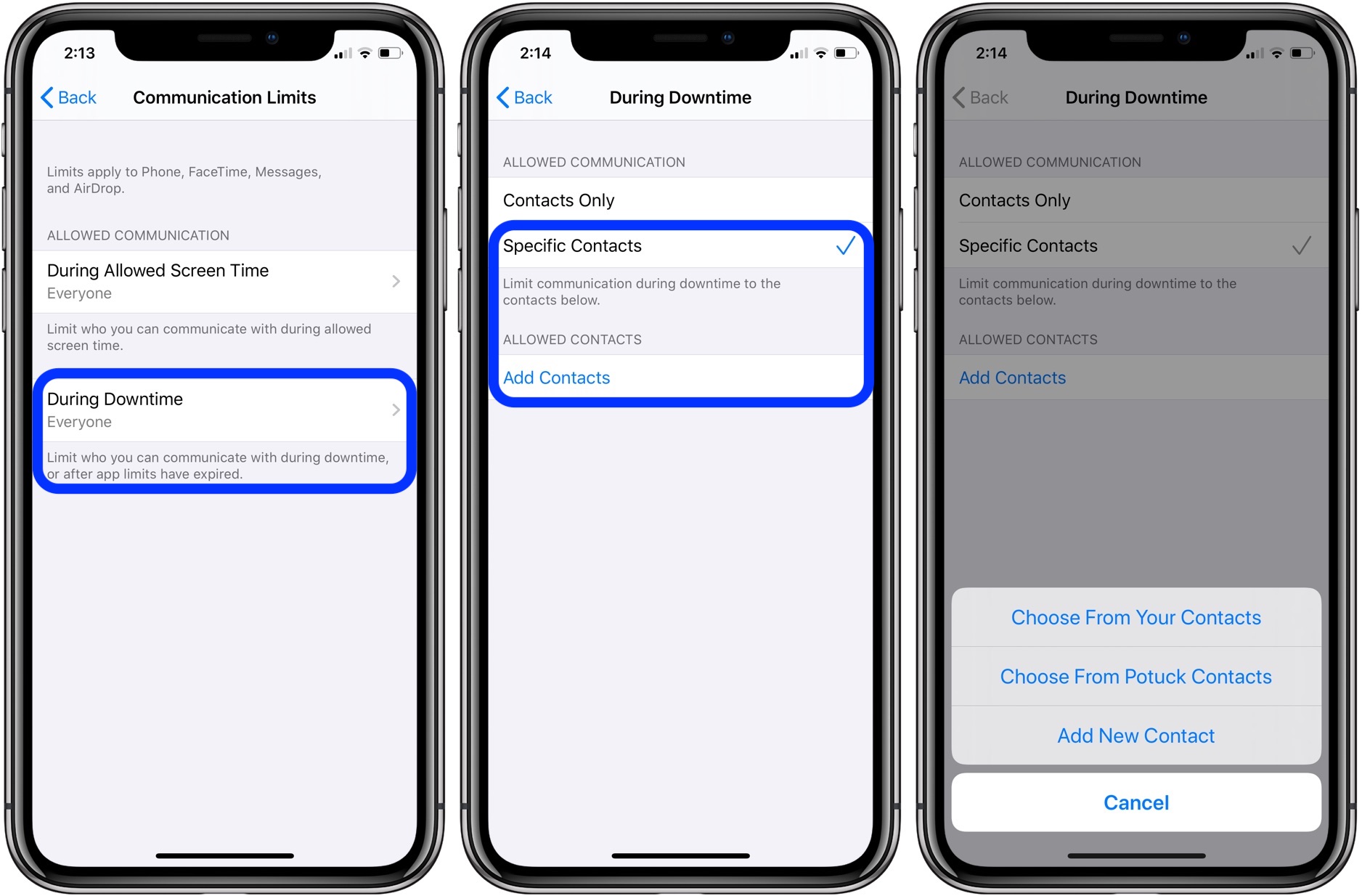 2:13

Back Communication Limits

Limits apply to Phone, FaceTime, Messages, and AirDrop.

ALLOWED COMMUNICATION

During Allowed Screen Time
Everyone

Limit who you can communicate with during allowed screen time.

During Downtime
Everyone

Limit who you can communicate with during downtime, or after app limits have expired.

2:14

Back During Downtime

ALLOWED COMMUNICATION

Contacts Only

Specific Contacts

Limit communication during downtime to the contacts below.

ALLOWED CONTACTS

Add Contacts

2:14

Back During Downtime

ALLOWED COMMUNICATION

Contacts Only

Specific Contacts

Limit communication during downtime to the contacts below.

ALLOWED CONTACTS

Add Contacts

Choose From Your Contacts

Choose From Potuck Contacts

Add New Contact

Cancel