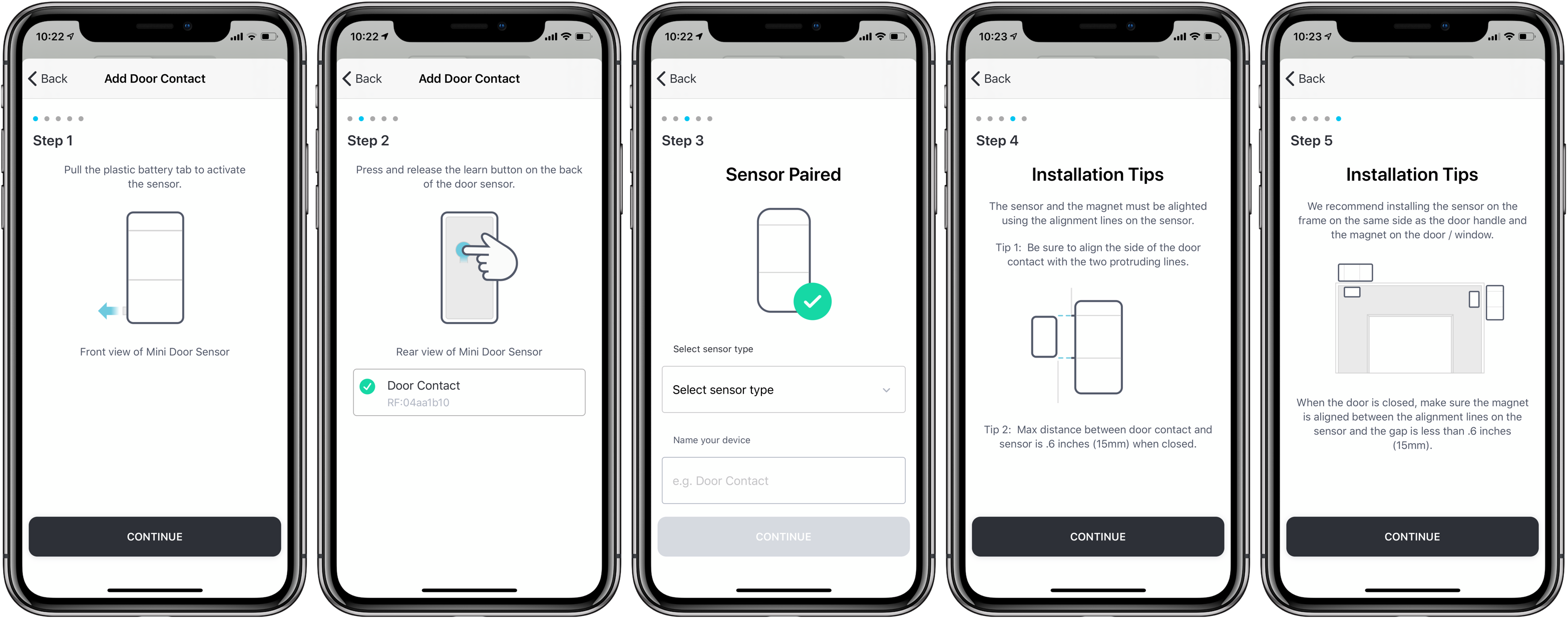 10:22

Back Add Door Contact

Step 1

Pull the plastic battery tab to activate the sensor.

Front view of Mini Door Sensor

CONTINUE

10:22

Back Add Door Contact

Step 2

Press and release the learn button on the back of the door sensor.

Rear view of Mini Door Sensor

Door Contact
RF:04aa1b10

10:22

Back

Step 3

Sensor Paired

Select sensor type

Select sensor type

Name your device

e.g. Door Contact

CONTINUE

10:23

Back

Step 4

Installation Tips

The sensor and the magnet must be alighted using the alignment lines on the sensor.

Tip 1: Be sure to align the side of the door contact with the two protruding lines.

Tip 2: Max distance between door contact and sensor is .6 inches (15mm) when closed.

CONTINUE

10:23

Back

Step 5

Installation Tips

We recommend installing the sensor on the frame on the same side as the door handle and the magnet on the door / window.

When the door is closed, make sure the magnet is aligned between the alignment lines on the sensor and the gap is less than .6 inches (15mm).

CONTINUE