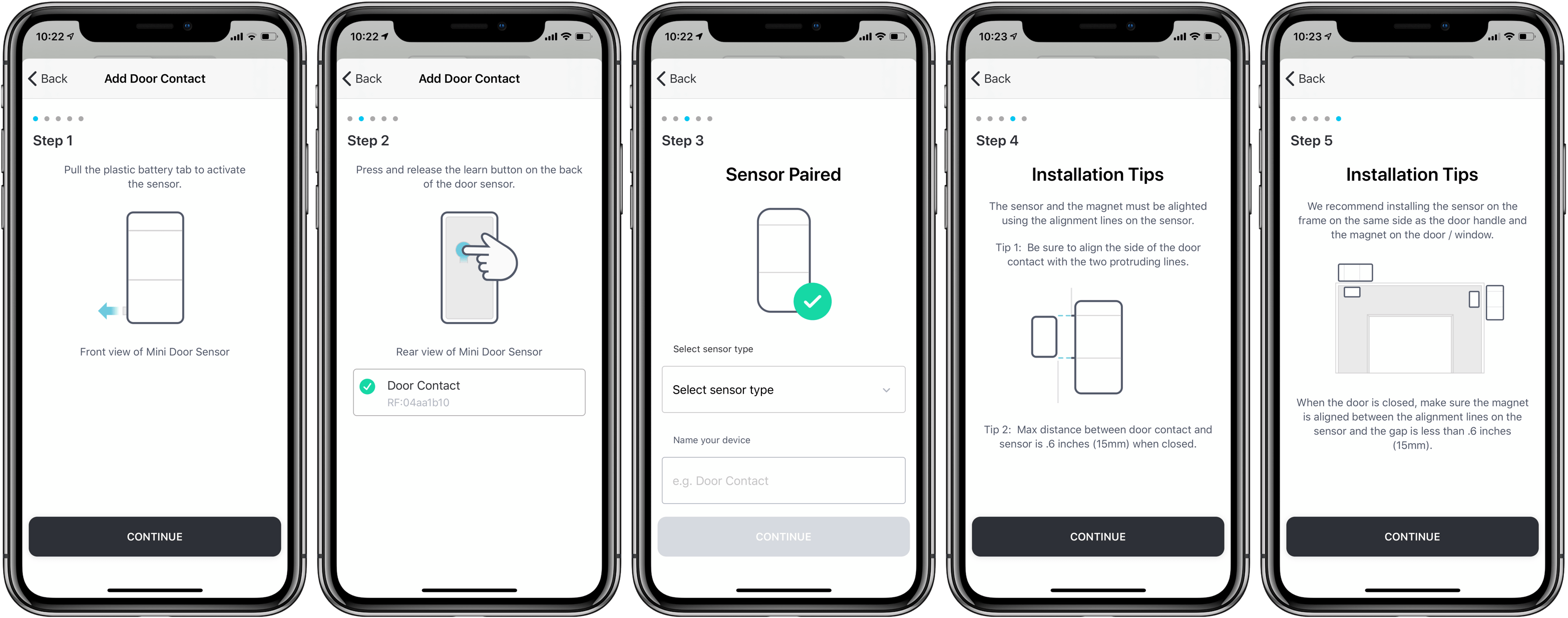 10:22

Back Add Door Contact

Step 1

Pull the plastic battery tab to activate the sensor.

Front view of Mini Door Sensor

CONTINUE

10:22

Back Add Door Contact

Step 2

Press and release the learn button on the back of the door sensor.

Rear view of Mini Door Sensor

Door Contact
RF:04aa1b10

10:22

Back

Step 3

Sensor Paired

Select sensor type

Select sensor type

Name your device

e.g. Door Contact

CONTINUE

10:23

Back

Step 4

Installation Tips

The sensor and the magnet must be alighted using the alignment lines on the sensor.

Tip 1: Be sure to align the side of the door contact with the two protruding lines.

Tip 2: Max distance between door contact and sensor is .6 inches (15mm) when closed.

CONTINUE

10:23

Back

Step 5

Installation Tips

We recommend installing the sensor on the frame on the same side as the door handle and the magnet on the door / window.

When the door is closed, make sure the magnet is aligned between the alignment lines on the sensor and the gap is less than .6 inches (15mm).

CONTINUE