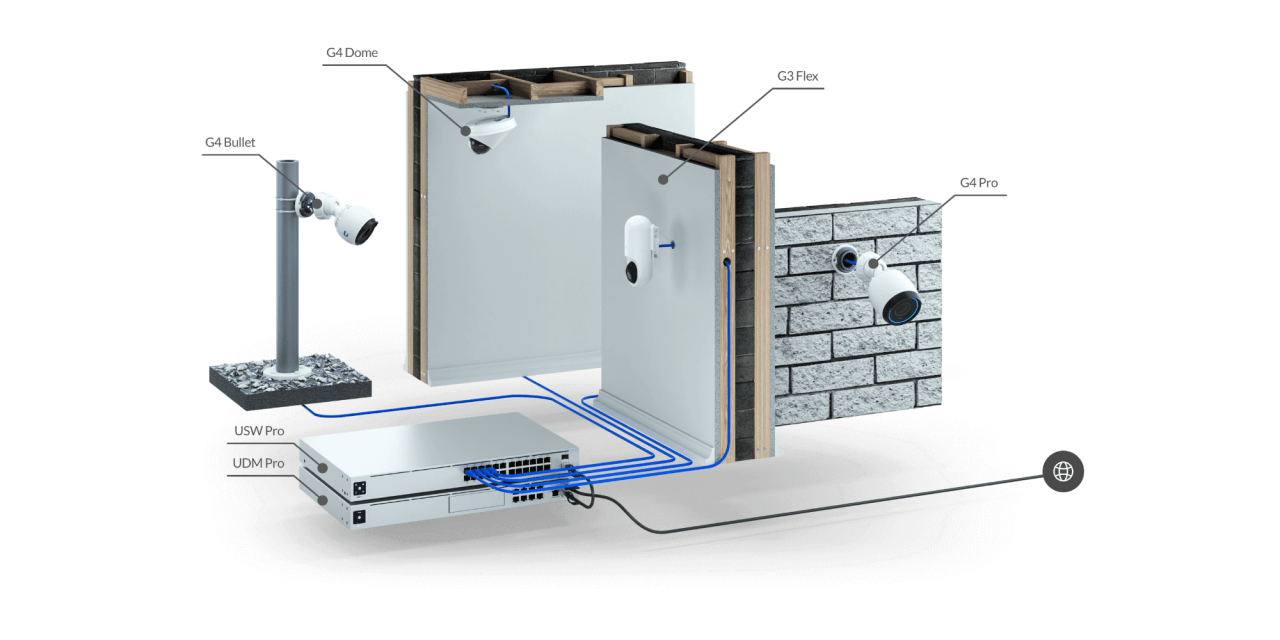 G4 Dome

G3 Flex

G4 Bullet

G4 Pro

USW Pro

UDM Pro