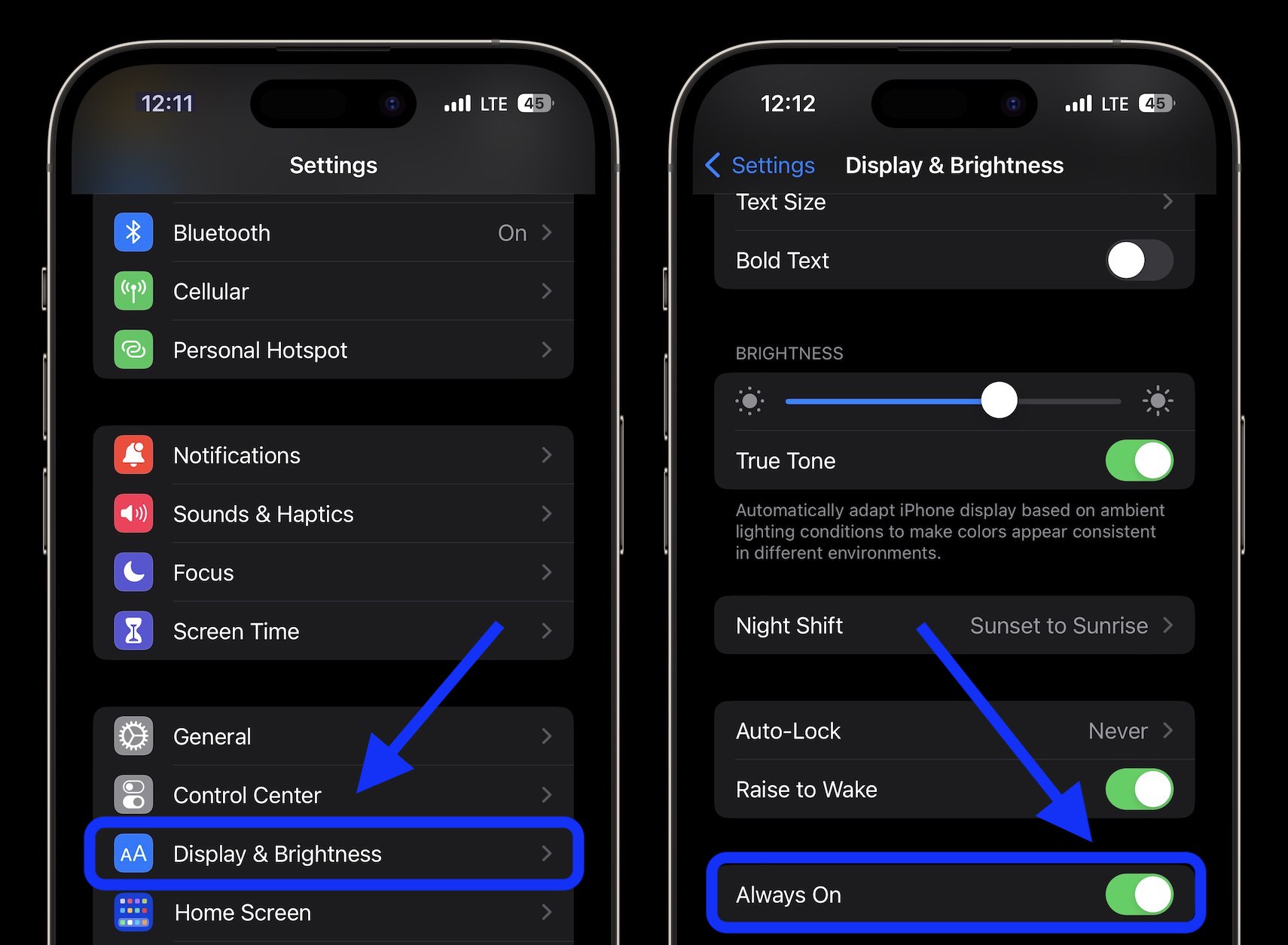 12:11 LTE 45

Settings

Bluetooth On

Cellular

Personal Hotspot

Notifications

Sounds & Haptics

Focus

Screen Time

General

Control Center

AA Display & Brightness

Home Screen

12:12 LTE 45

Settings Display & Brightness

Text Size

Bold Text

BRIGHTNESS

True Tone

Automatically adapt iPhone display based on ambient lighting conditions to make colors appear consistent in different environments.

Night Shift Sunset to Sunrise

Auto-Lock Never

Raise to Wake

Always On