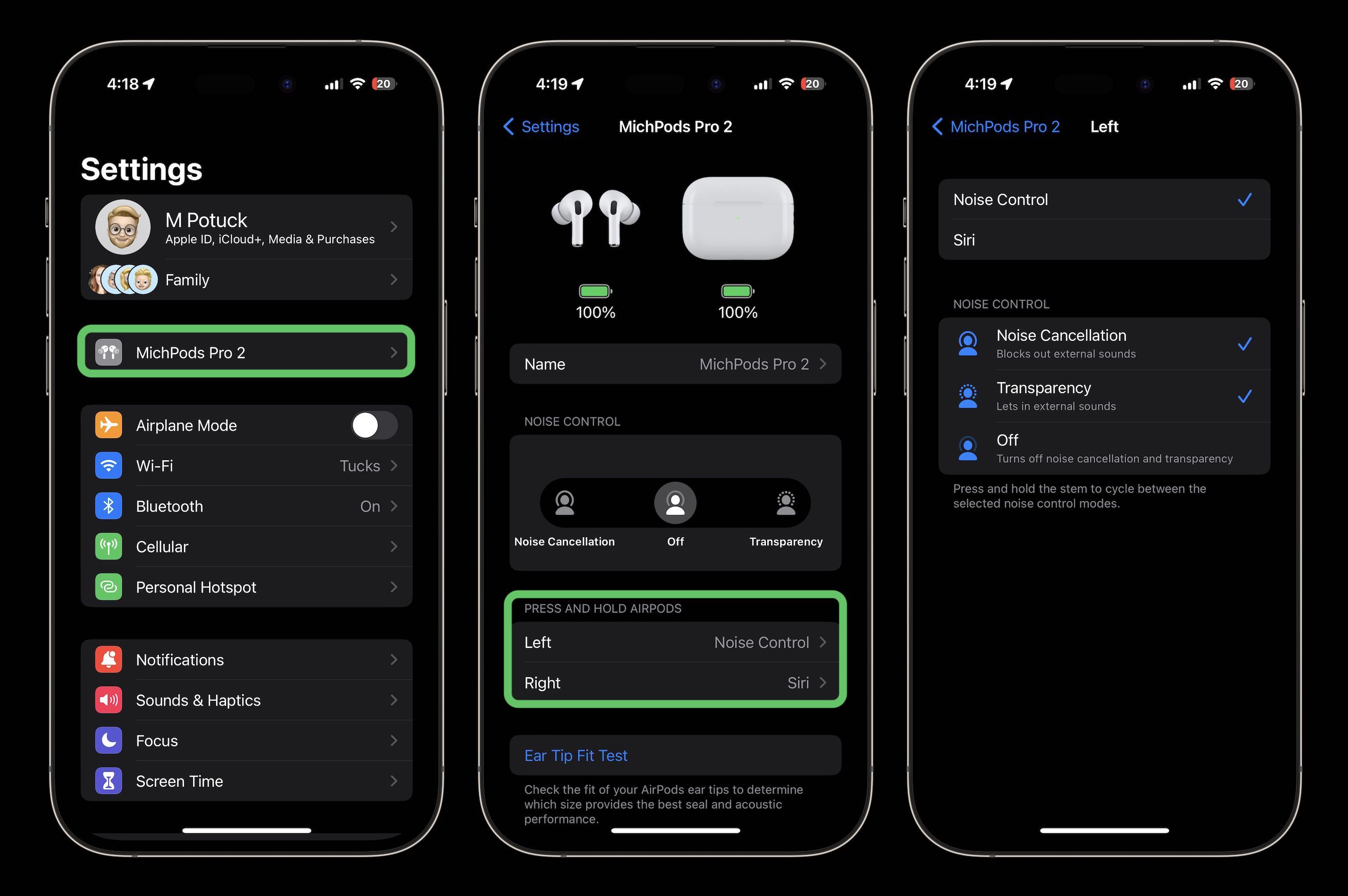 4:18 20

Settings

M Potuck
Apple ID, iCloud+, Media & Purchases

Family

MichPods Pro 2

Airplane Mode

Wi-Fi Tucks

Bluetooth On

Cellular

Personal Hotspot

Notifications

Sounds & Haptics

Focus

Screen Time

4:19 20

Settings MichPods Pro 2

100% 100%

Name MichPods Pro 2

NOISE CONTROL

Noise Cancellation Off Transparency

PRESS AND HOLD AIRPODS

Left Noise Control

Right Siri

Ear Tip Fit Test

Check the fit of your AirPods ear tips to determine which size provides the best seal and acoustic performance.

4:19 20

MichPods Pro 2 Left

Noise Control

Siri

NOISE CONTROL

Noise Cancellation
Blocks out external sounds

Transparency
Lets in external sounds

Off
Turns off noise cancellation and transparency

Press and hold the stem to cycle between the selected noise control modes.